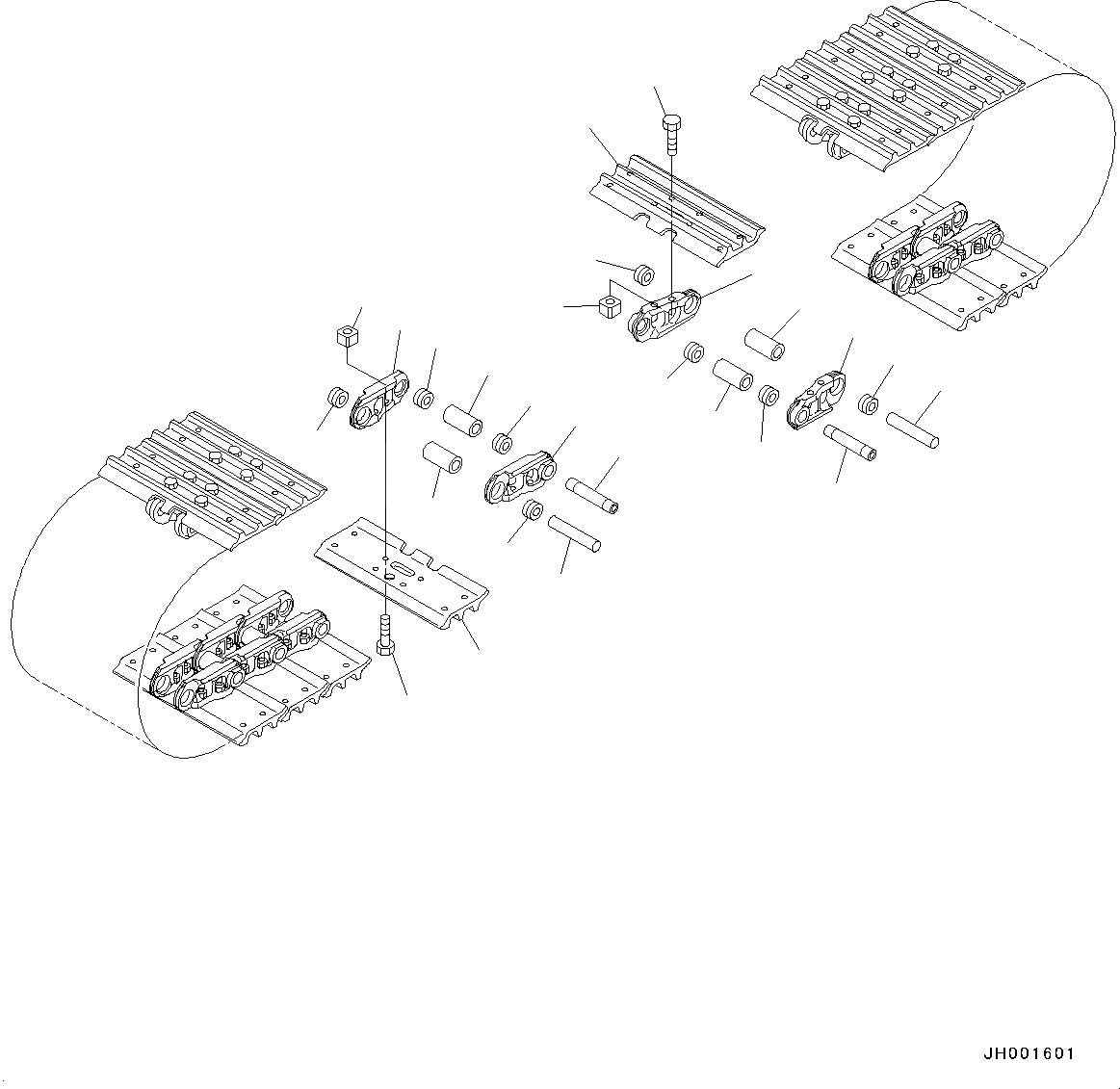 JH001601