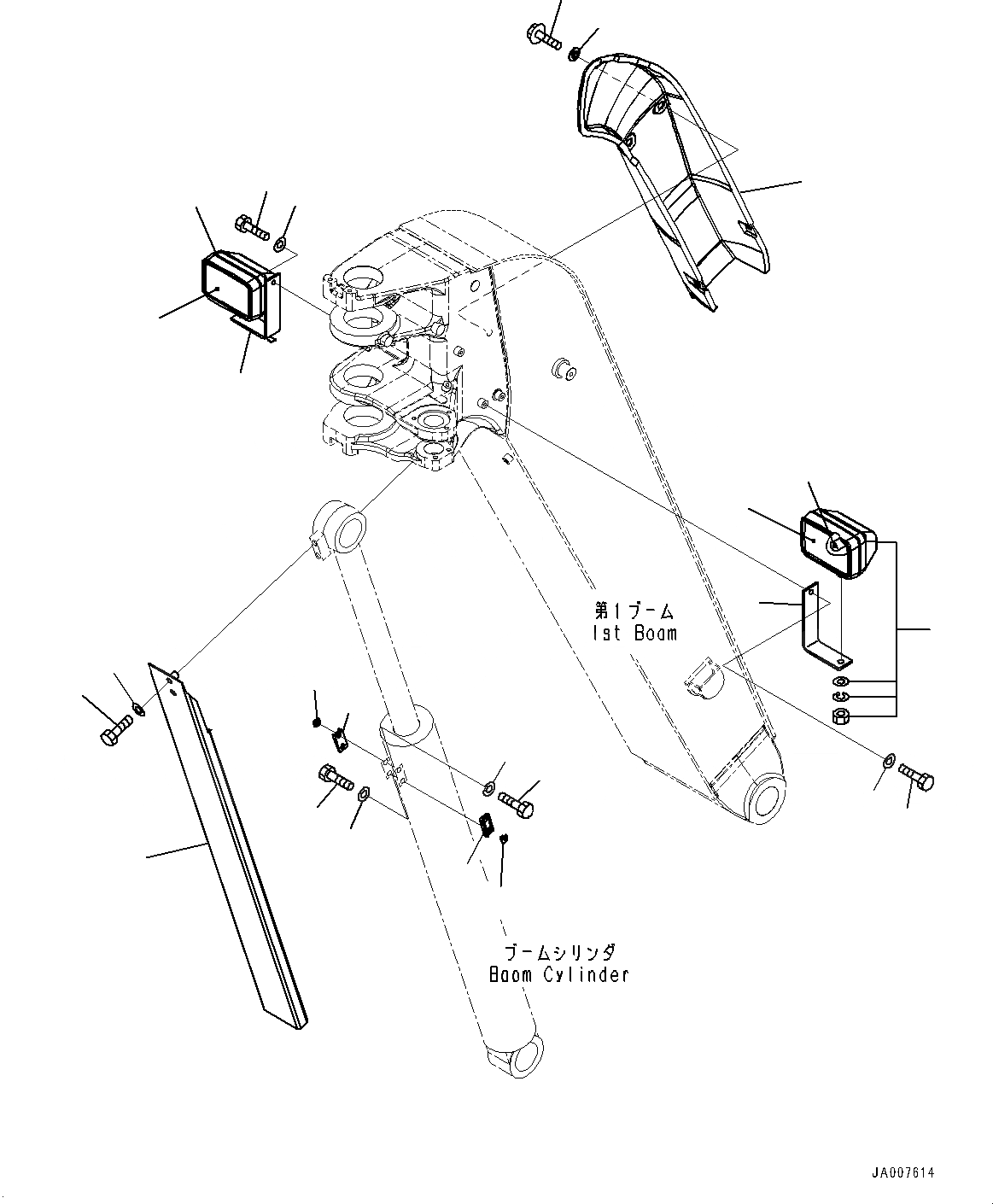 第1ブーム
1st Boom

ブームシリンダ
Boom Cylinder

JA007614