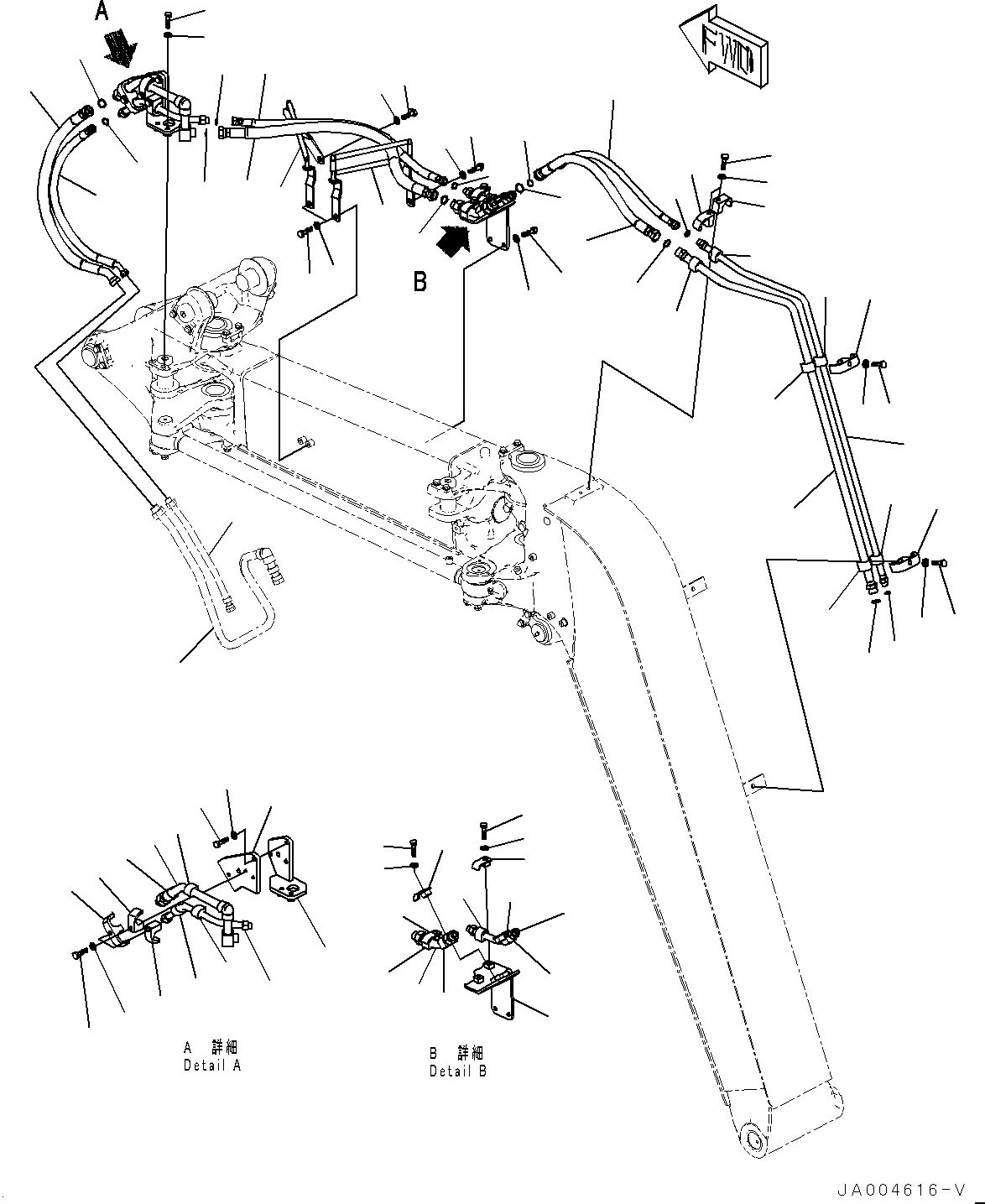 A

FWD

B

A 詳細
Detail A

B 詳細
Detail B

JA004616-V