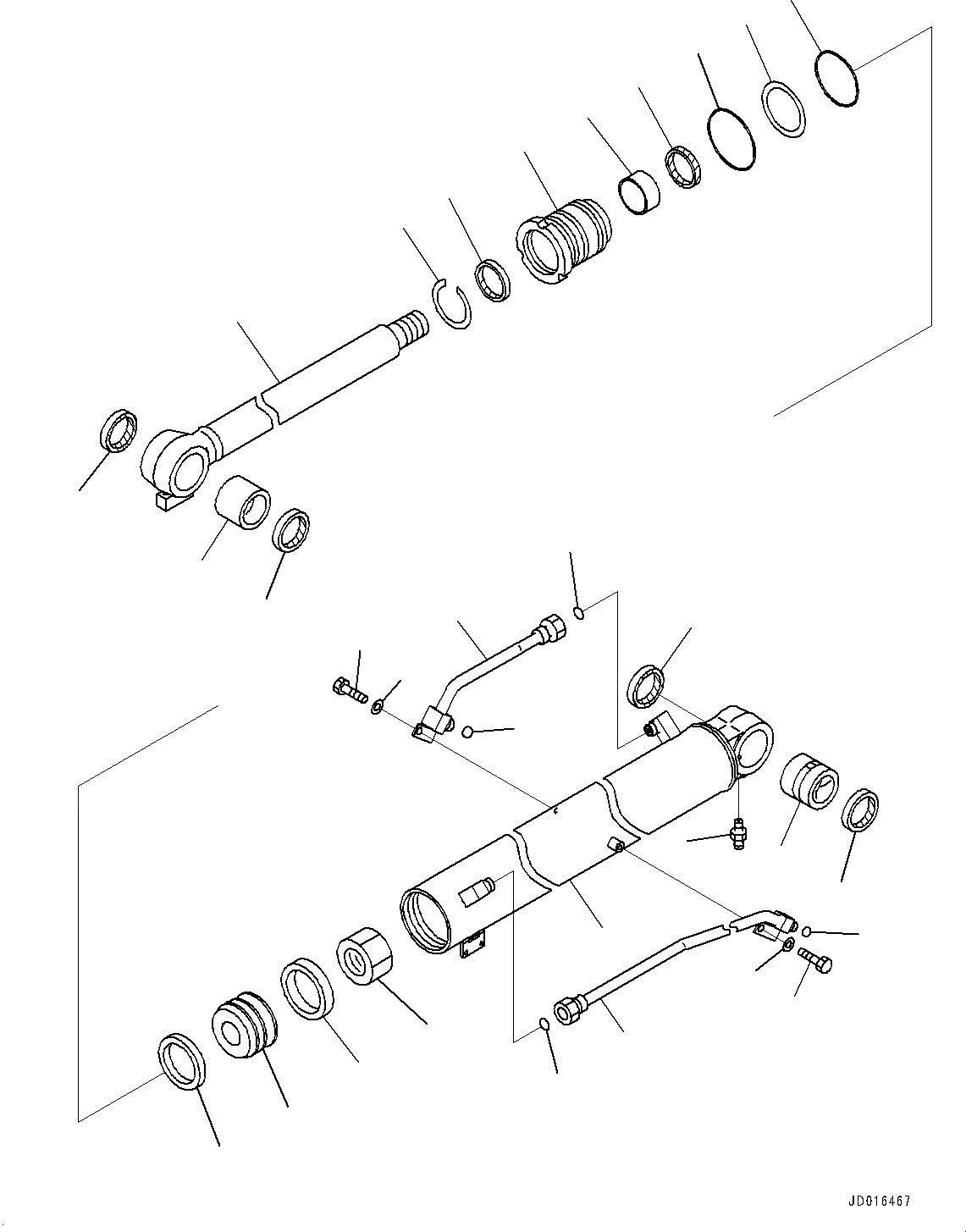 JD016467