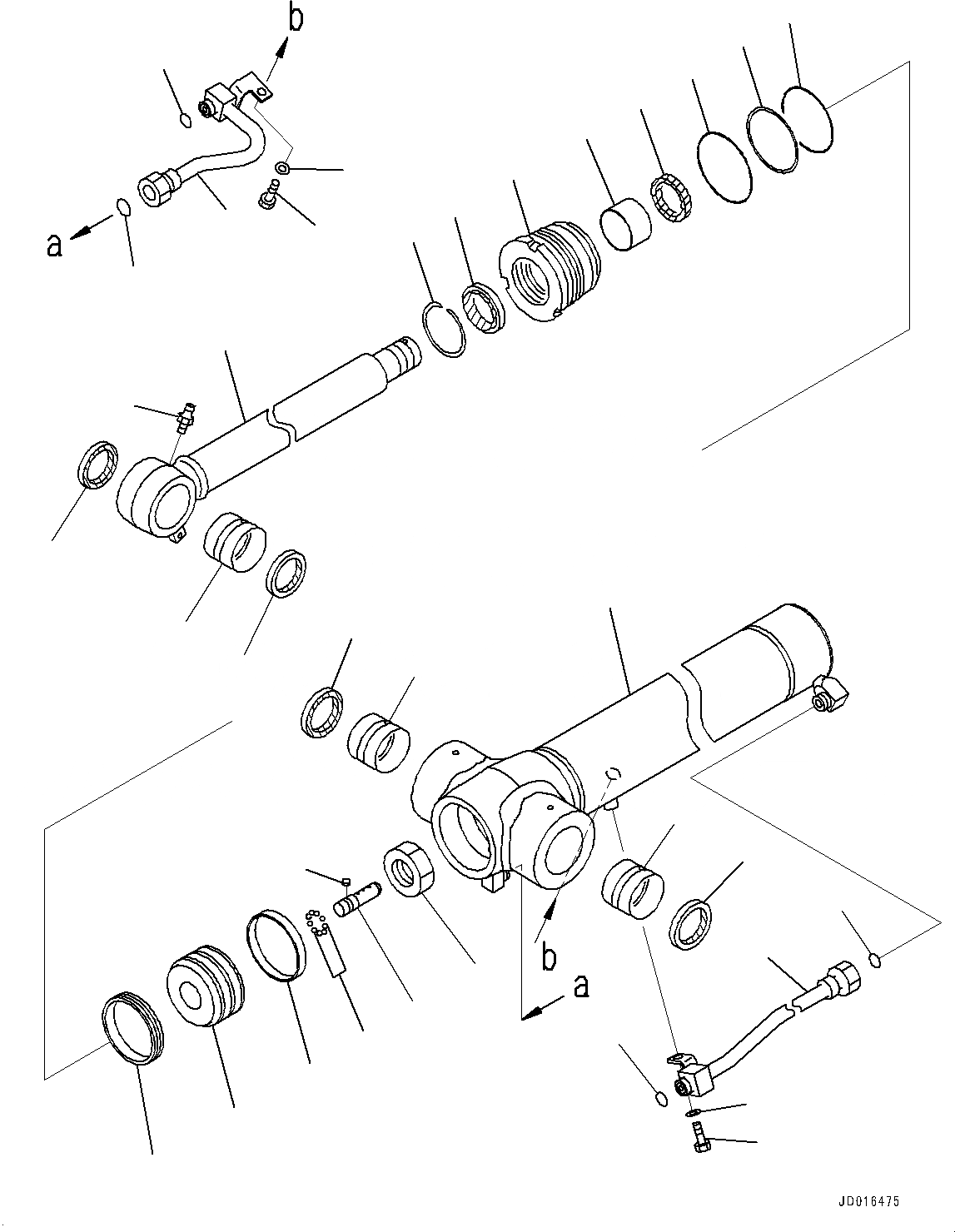 b
a
b
a
JD016475