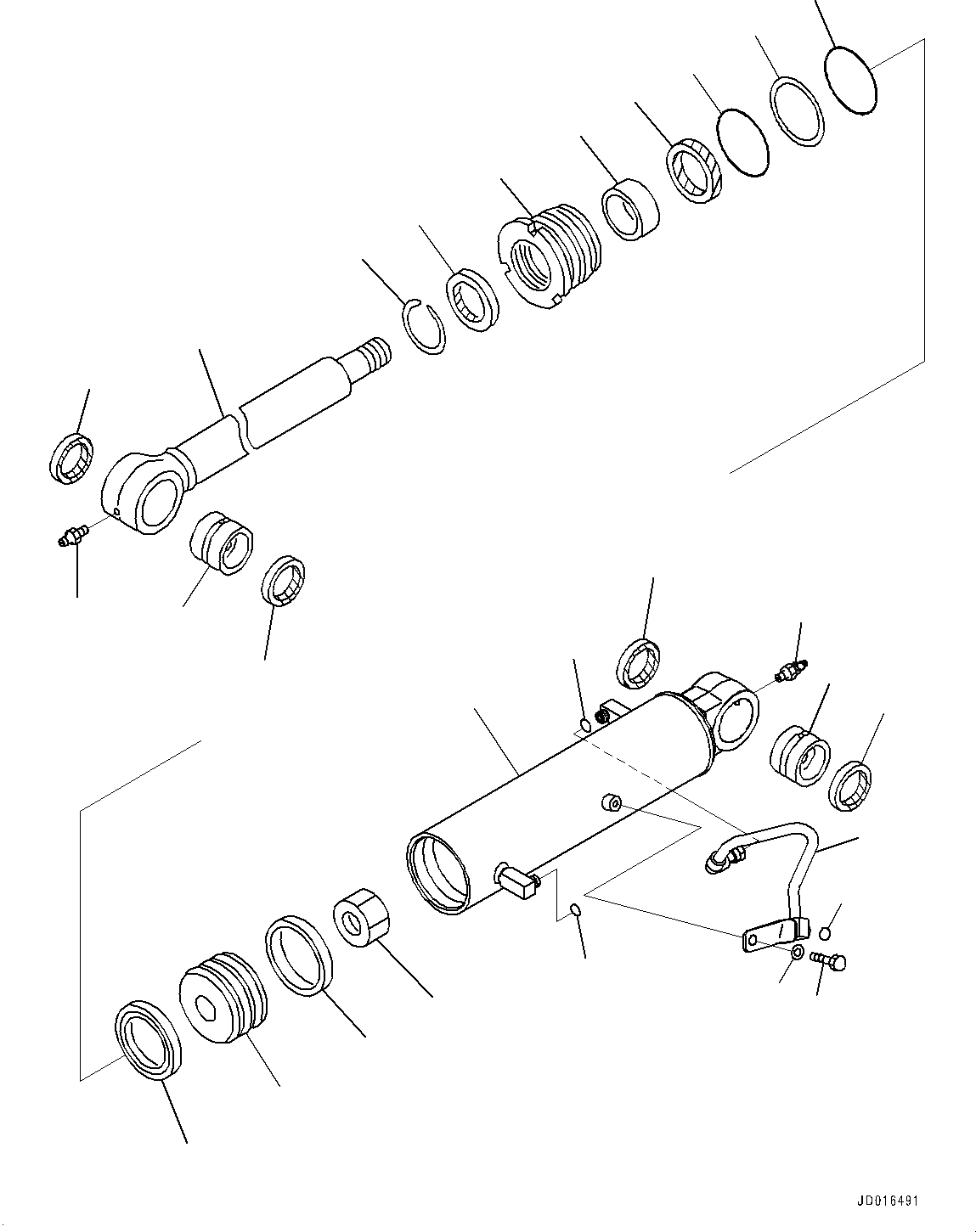 JD016491