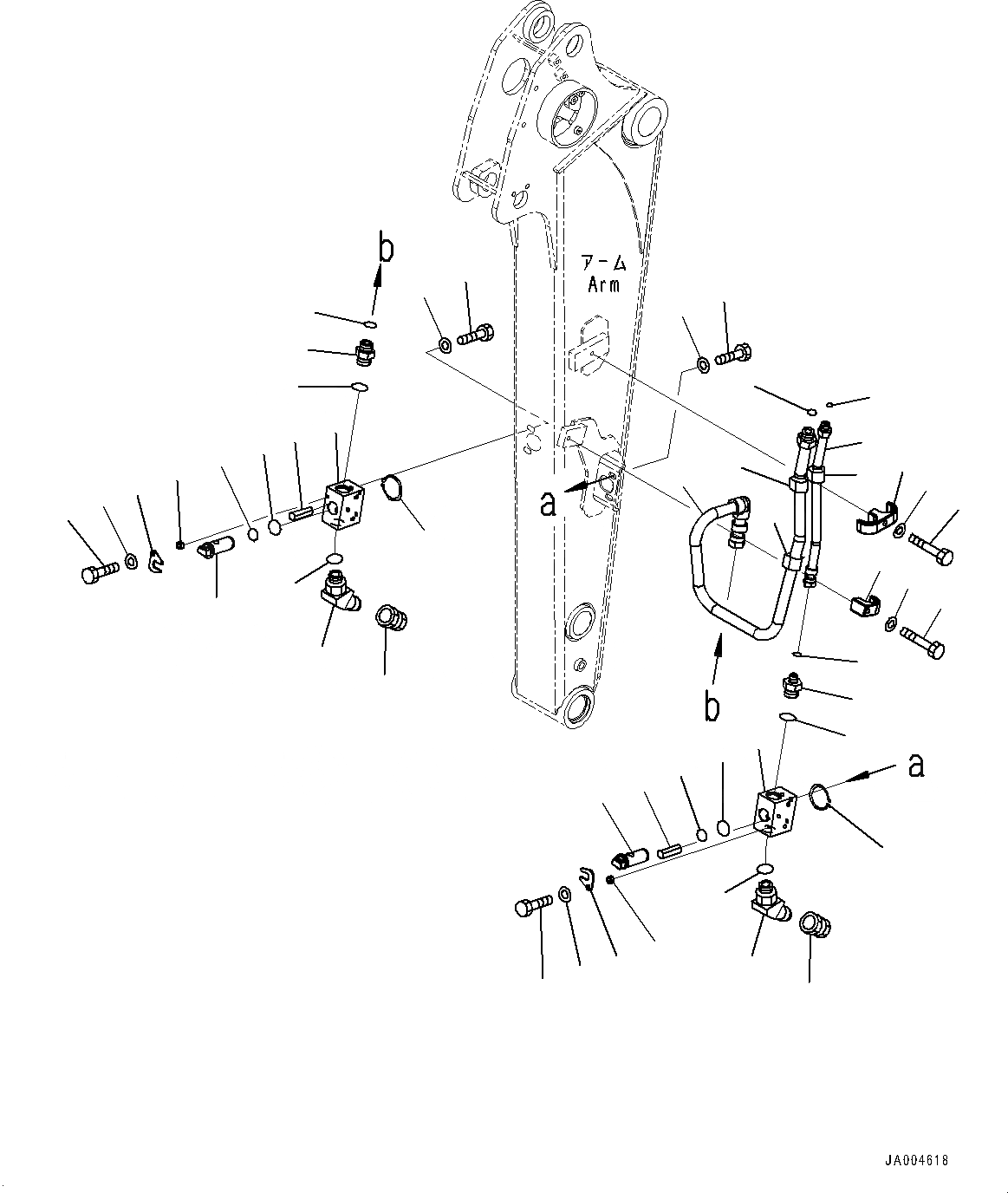 b

アーム
Arm

a

b

a

JA004618