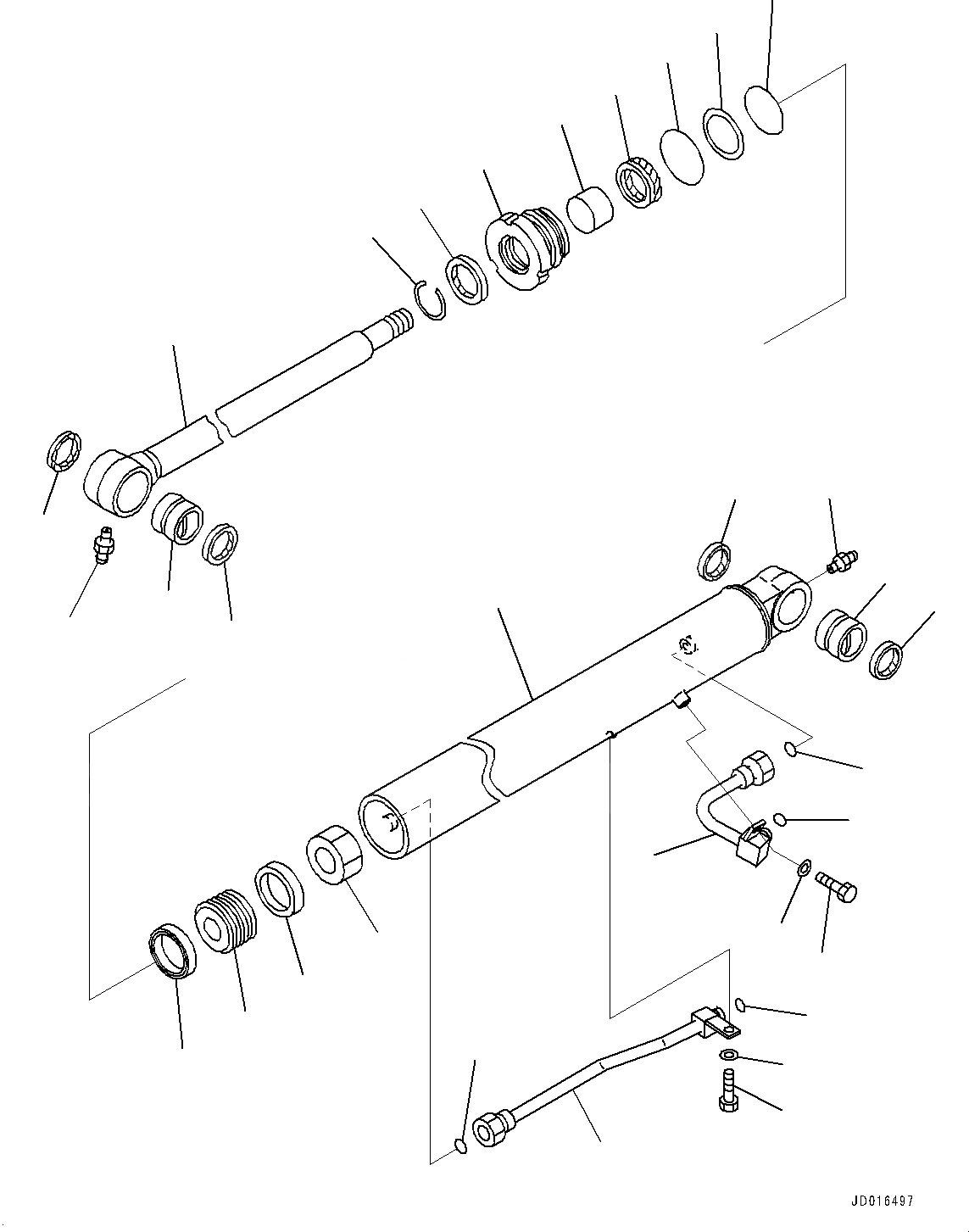 JD016497