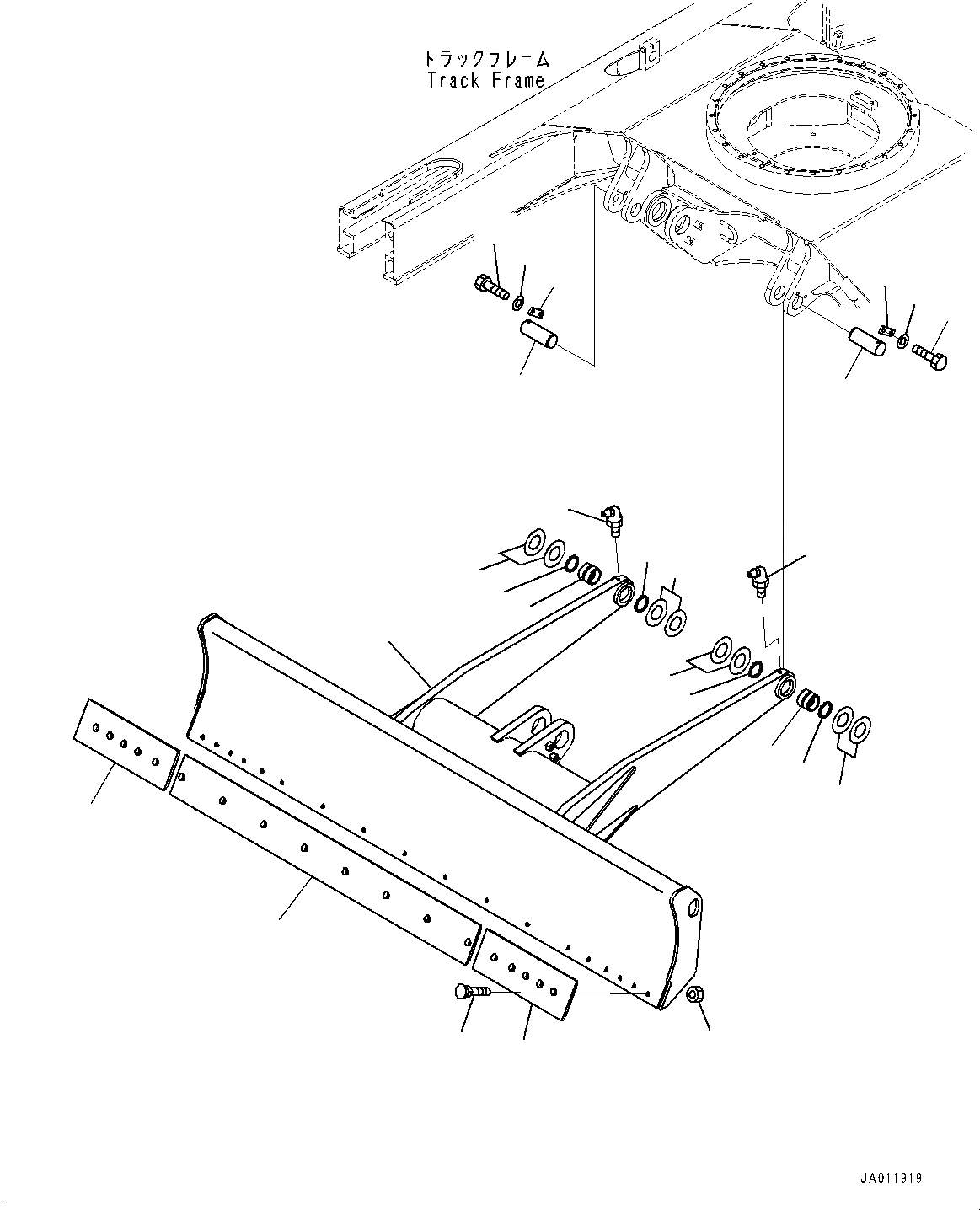 トラックフレーム
Track Frame

JA011919