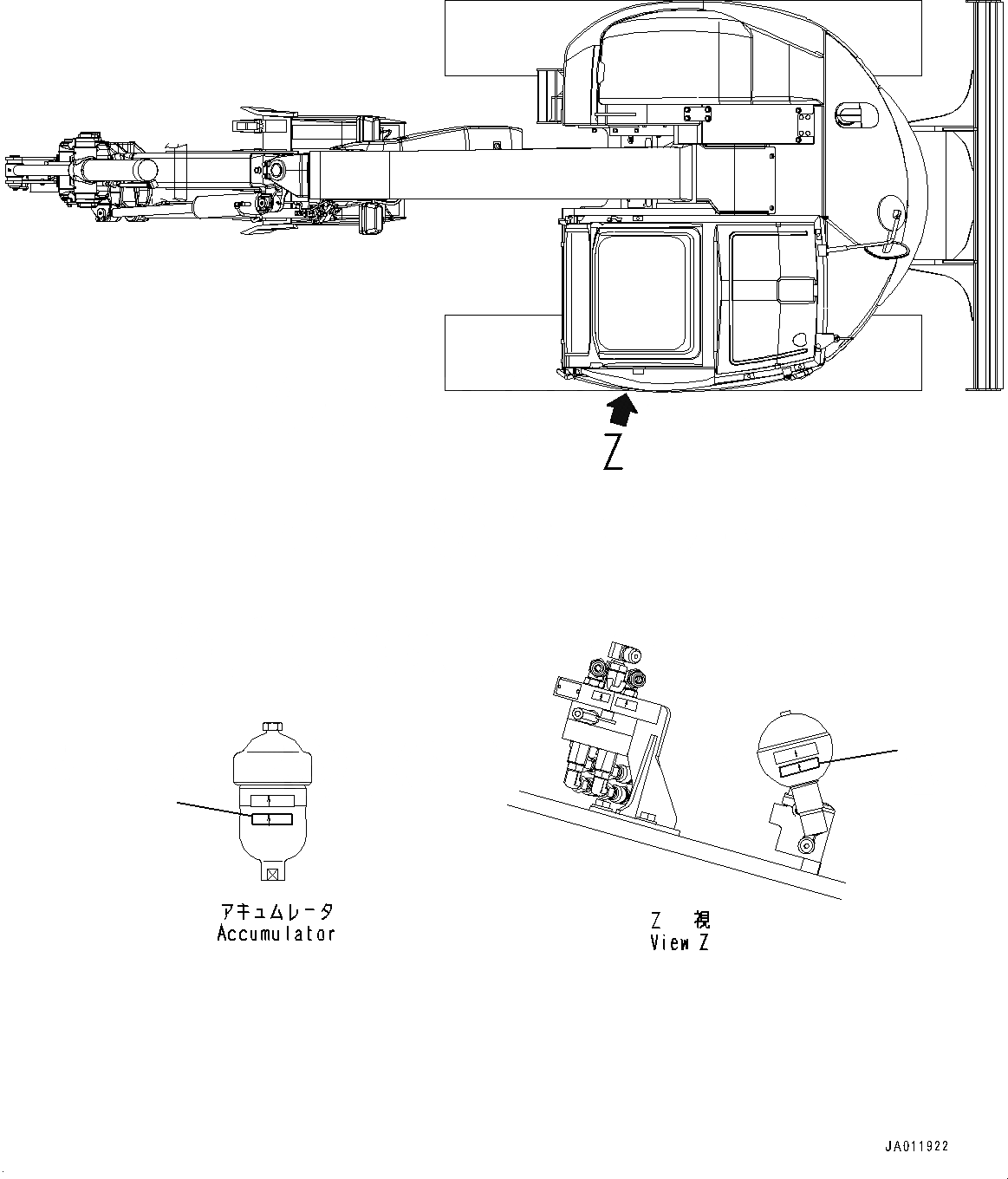 Z

アキュムレータ
Accumulator

Z 視
View Z

JA011922