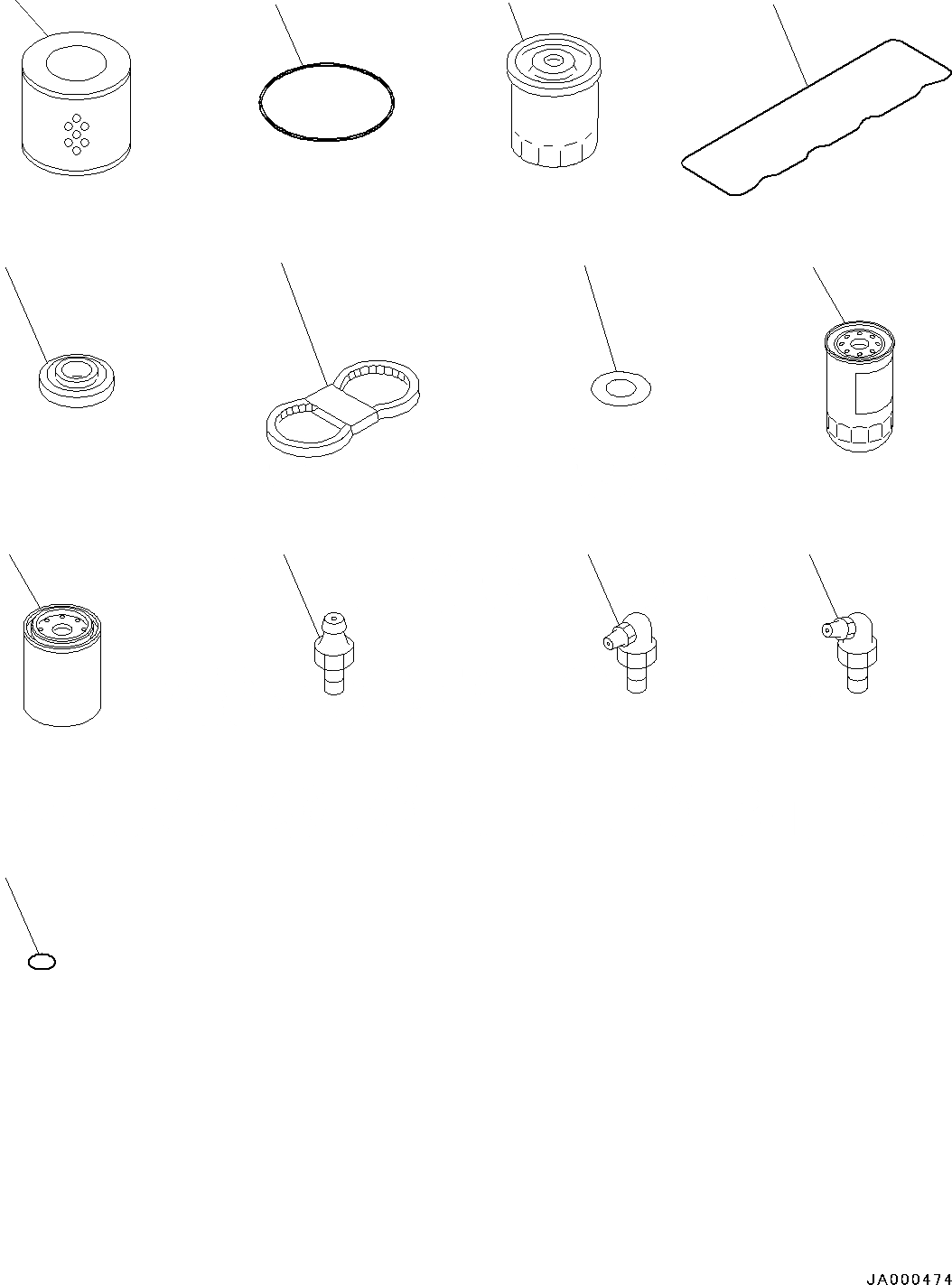 JA000474