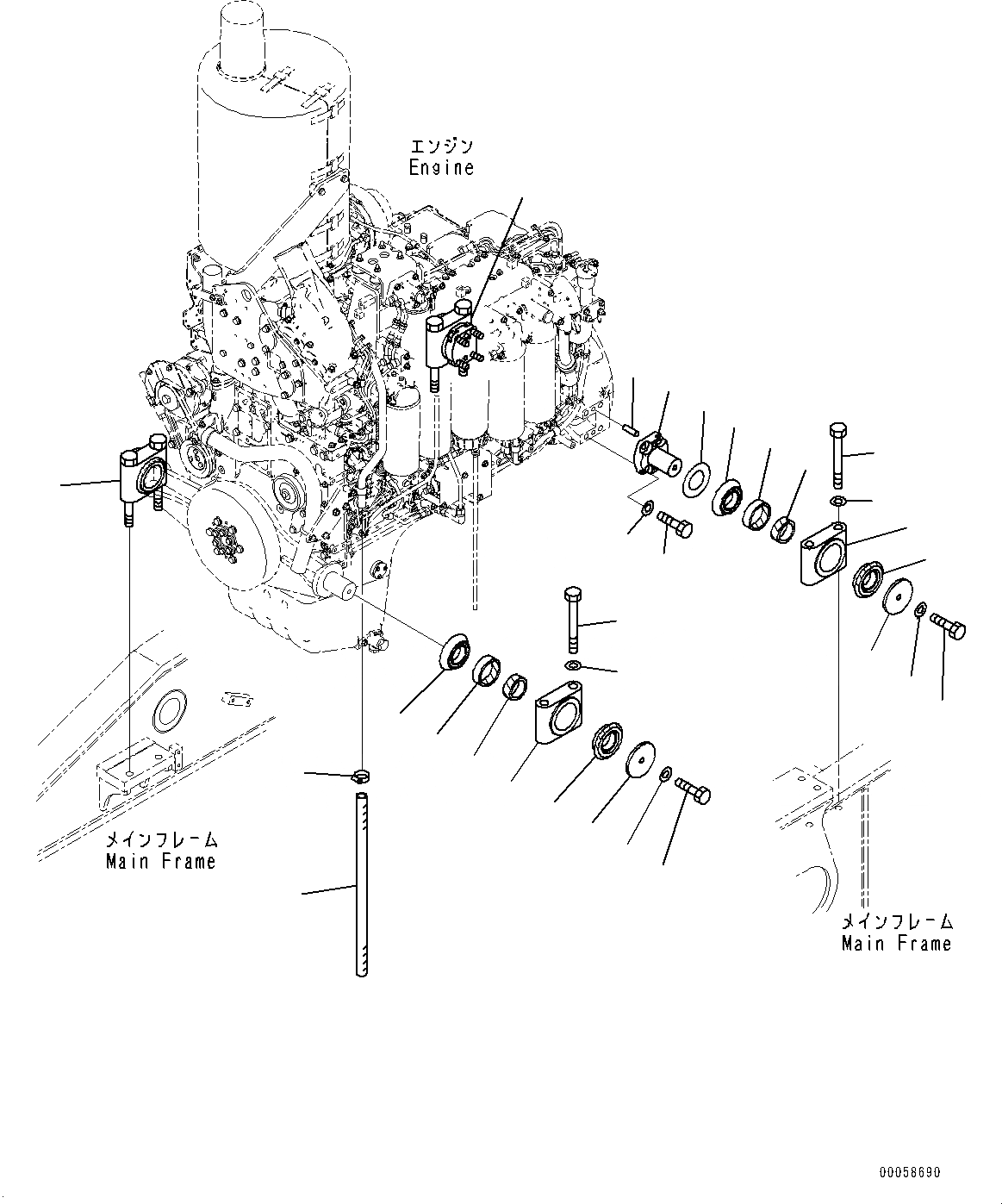 エンジン
Engine

メインフレーム
Main Frame

メインフレーム
Main Frame

00058690