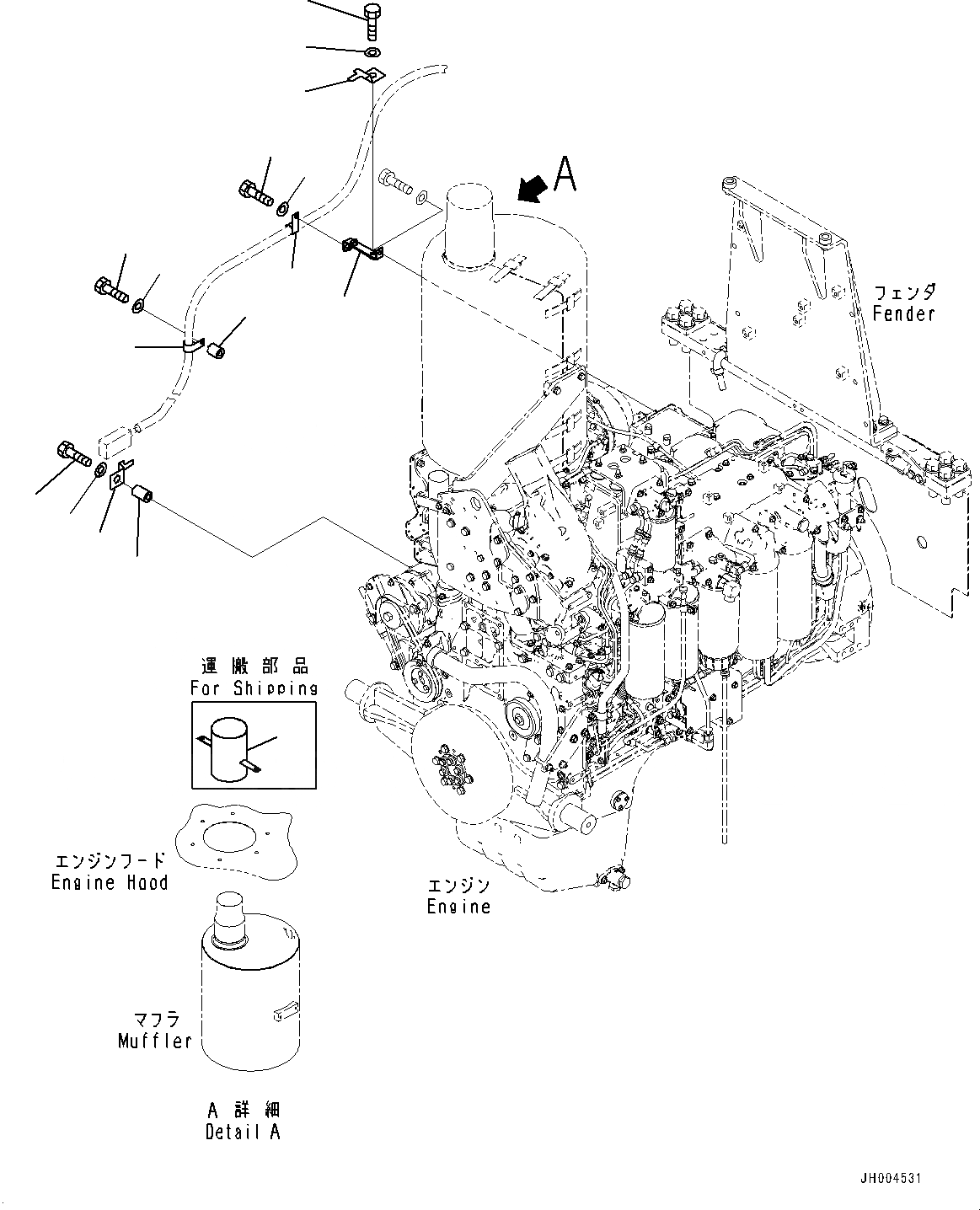 A

フェンダ
Fender

運搬部品
For Shipping

エンジンフード
Engine Hood

エンジン
Engine

マフラ
Muffler

A 詳細
Detail A

JH004531