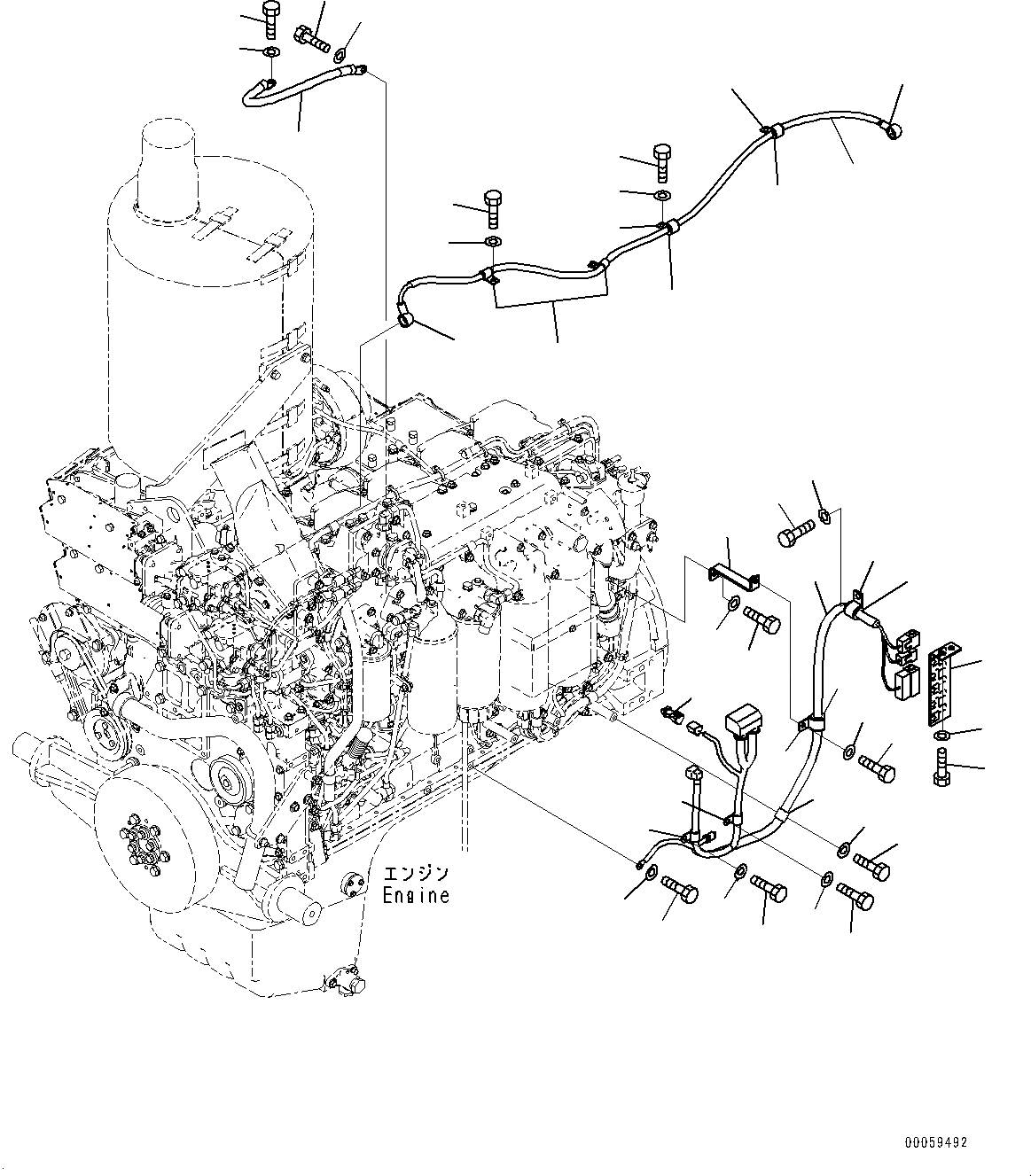 エンジン
Engine

00059492