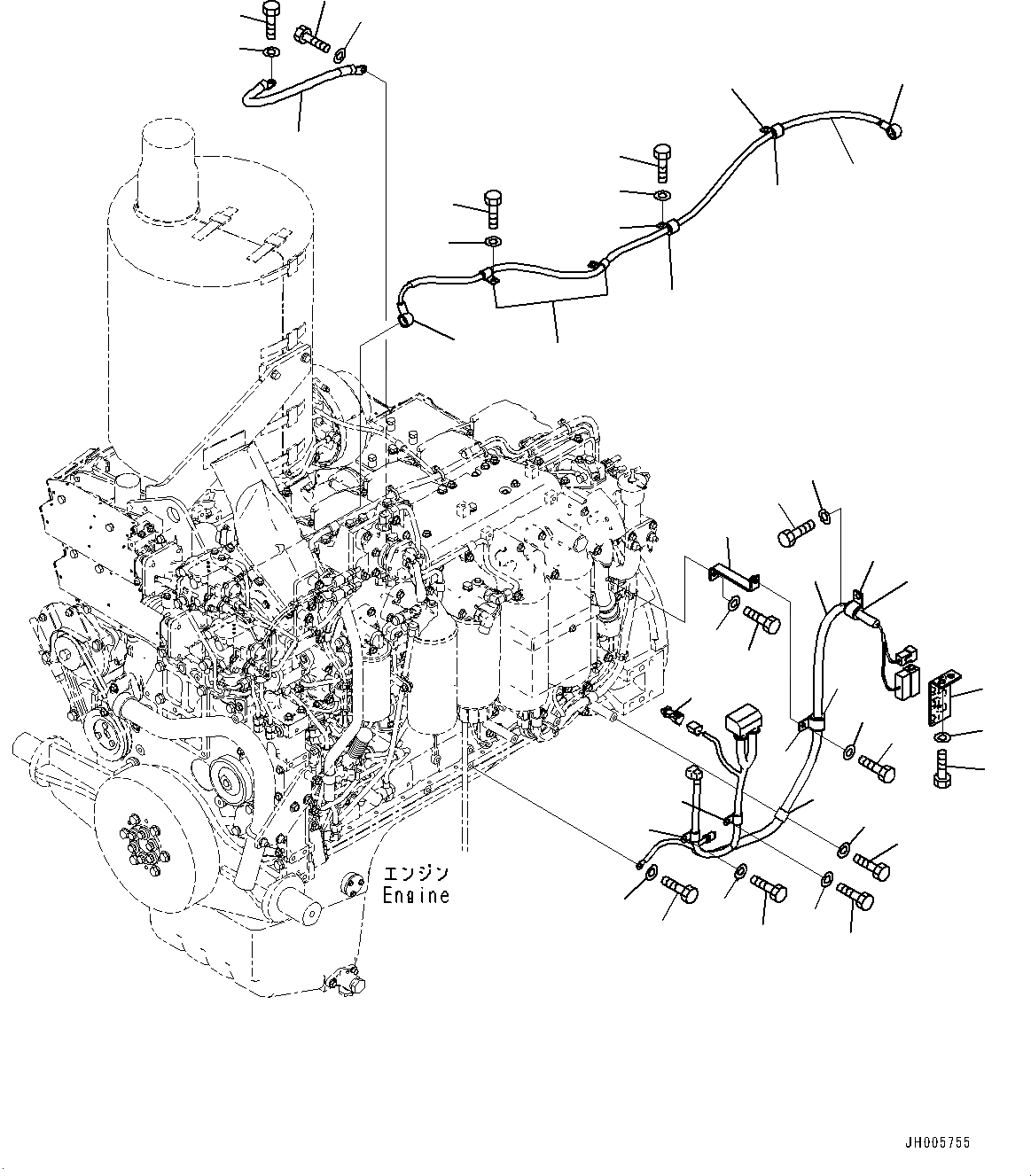 エンジン
Engine

JH005755