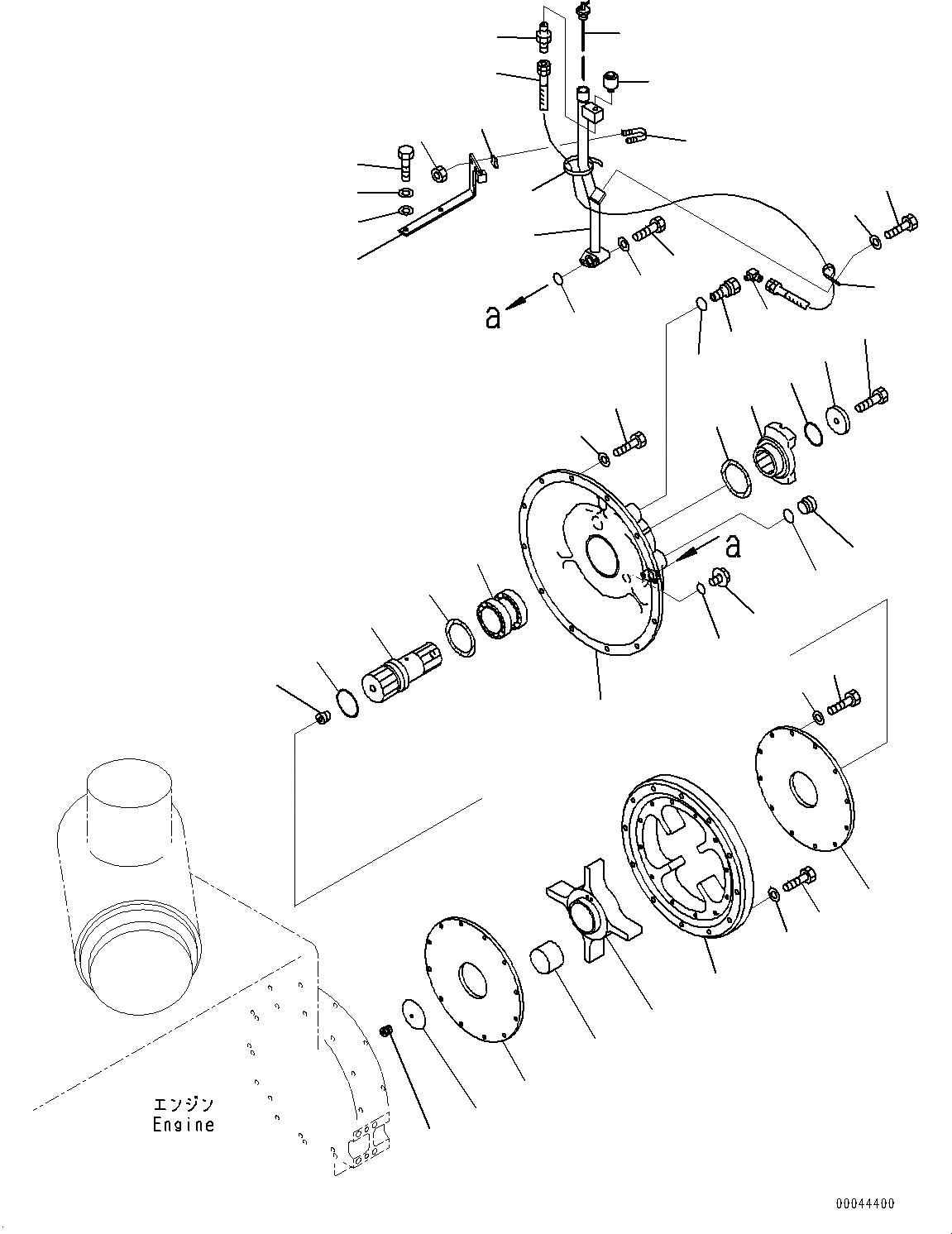 a

a

エンジン
Engine

00044400