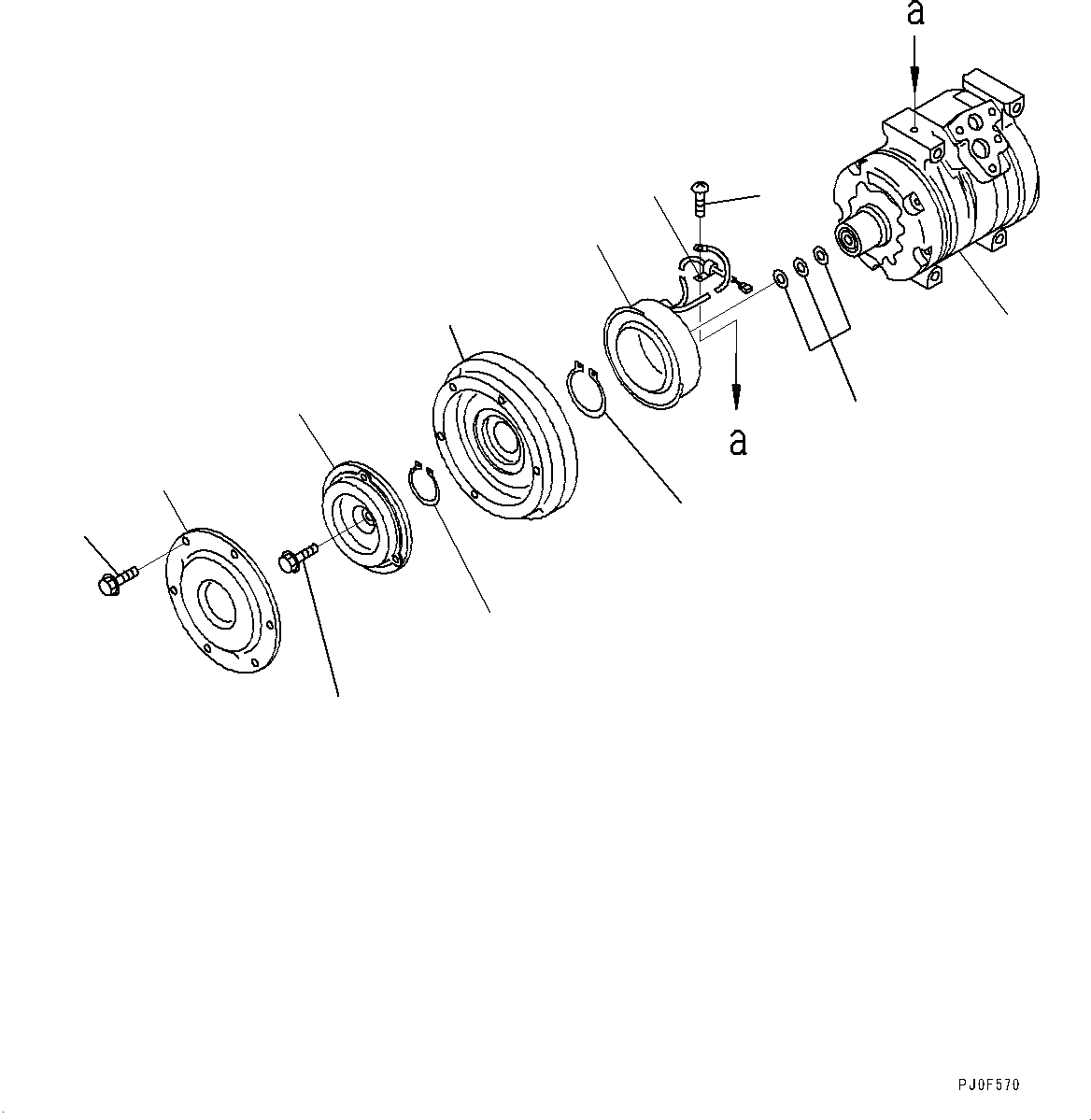 a

a

PJ0F570