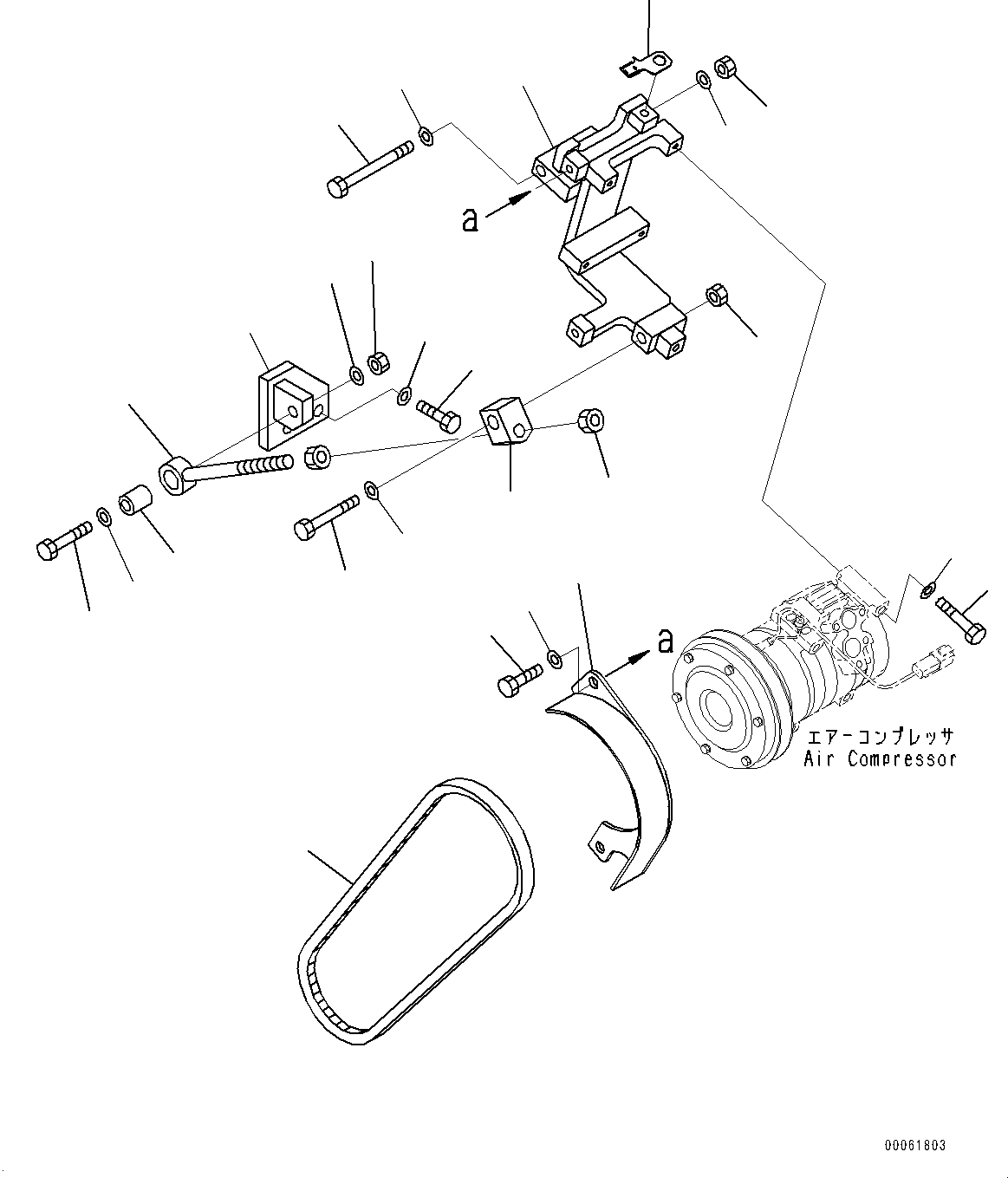 a

a

エアーコンプレッサ
Air Compressor

00061803