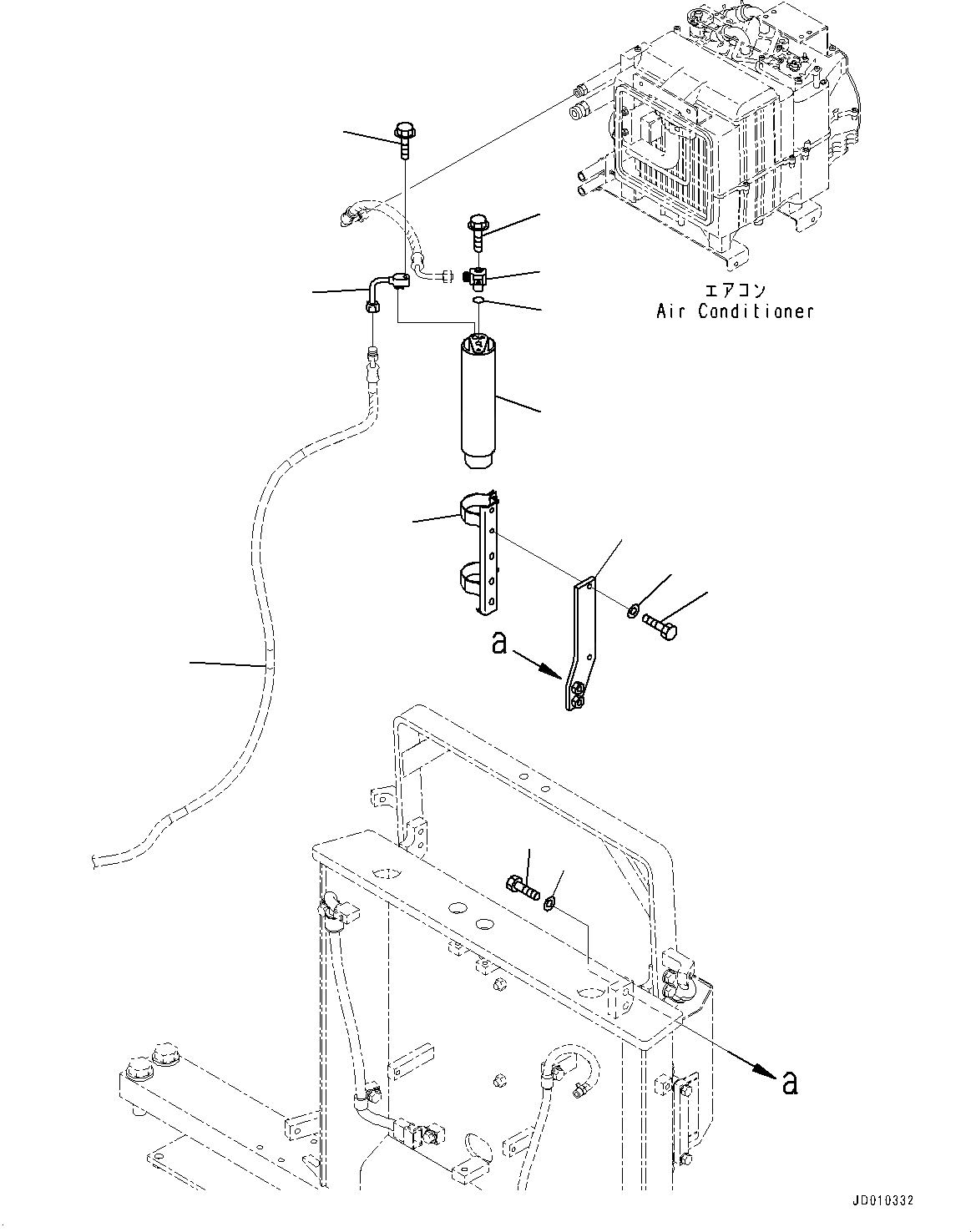 エアコン
Air Conditioner

a

a

JD010332