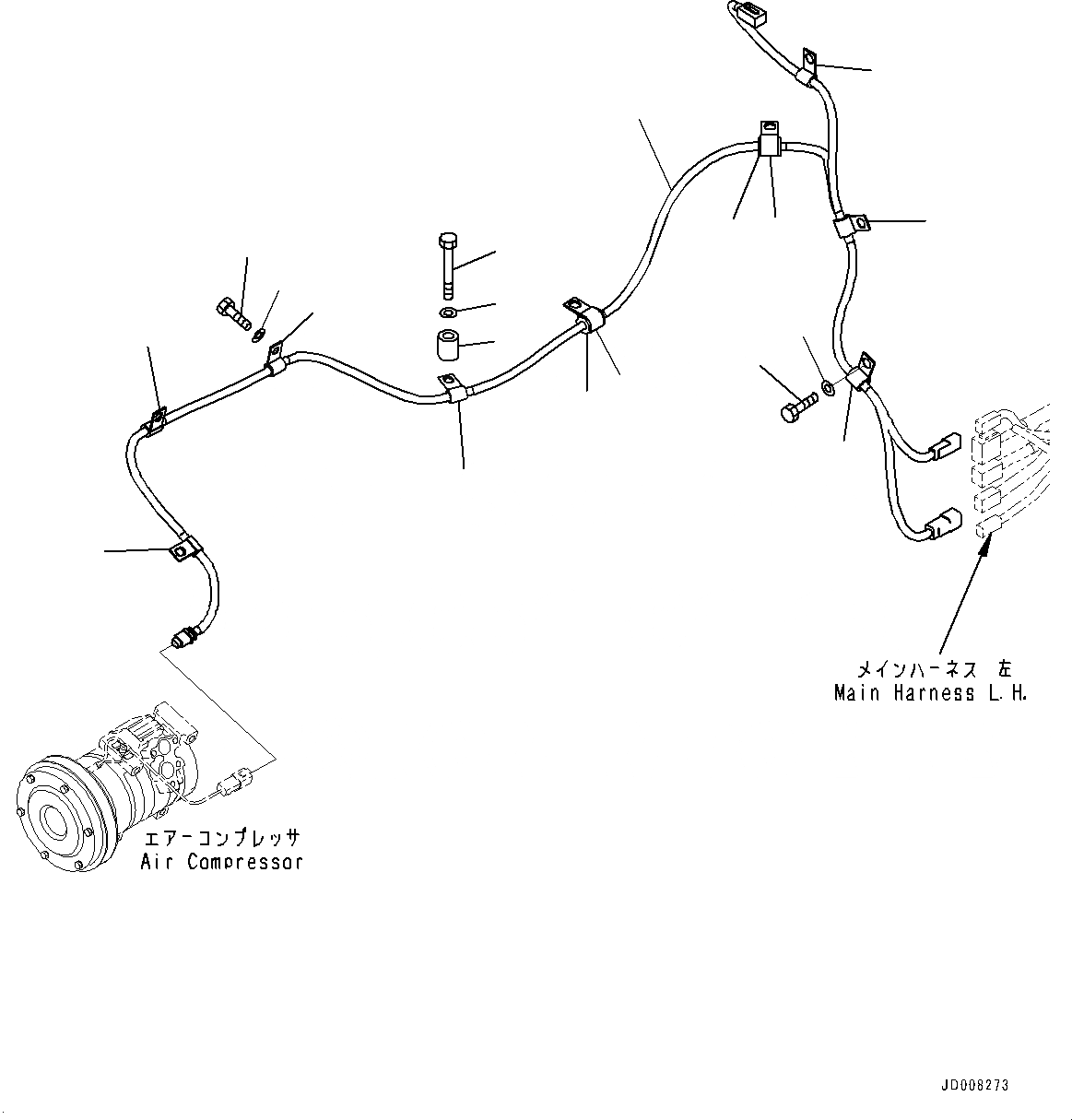 メインハーネス 左
Main Harness L.H.

エアーコンプレッサ
Air Compressor

JD008273