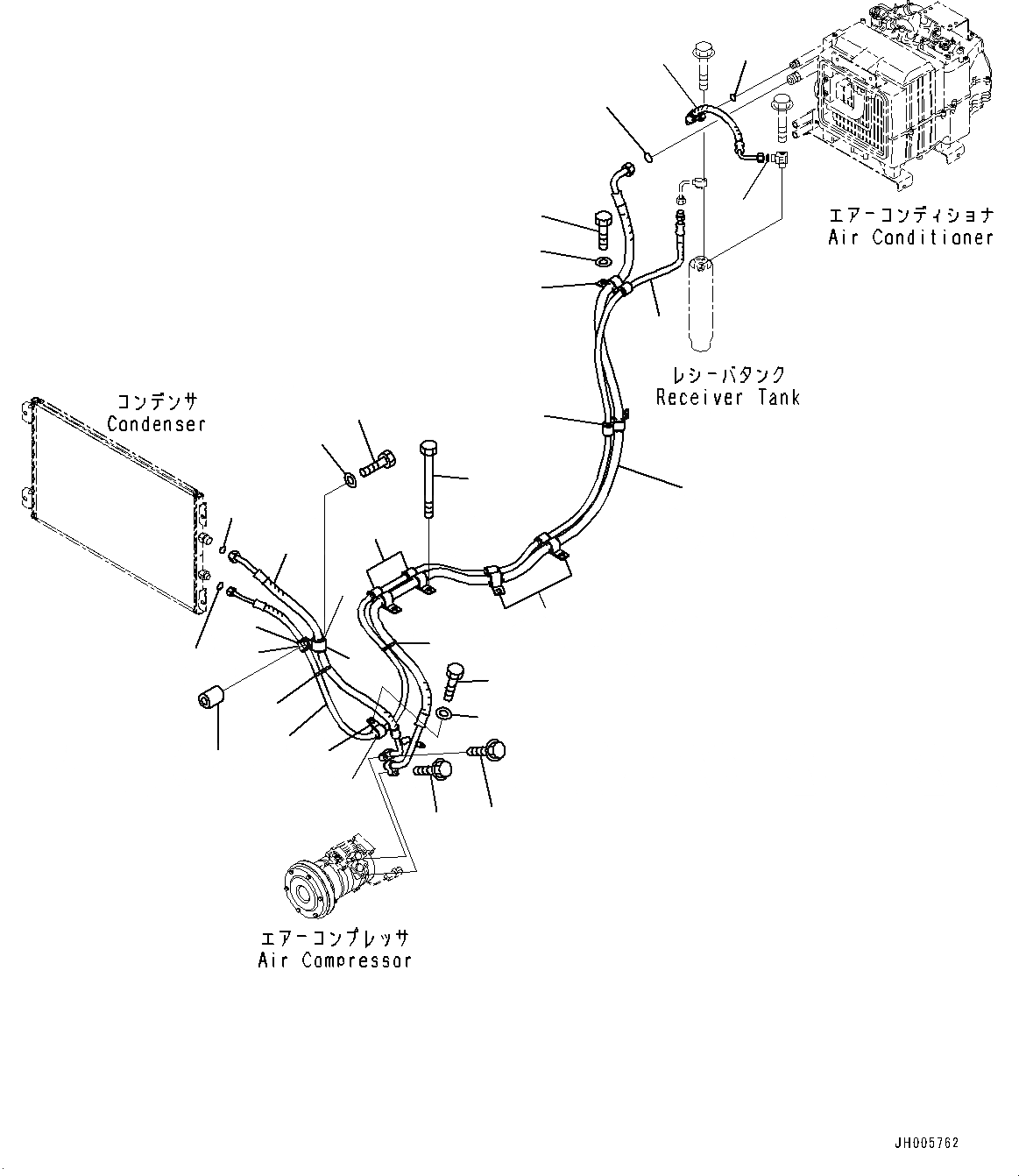 エアーコンディショナ
Air Conditioner

レシーバタンク
Receiver Tank

コンデンサ
Condenser

エアーコンプレッサ
Air Compressor

JH005762