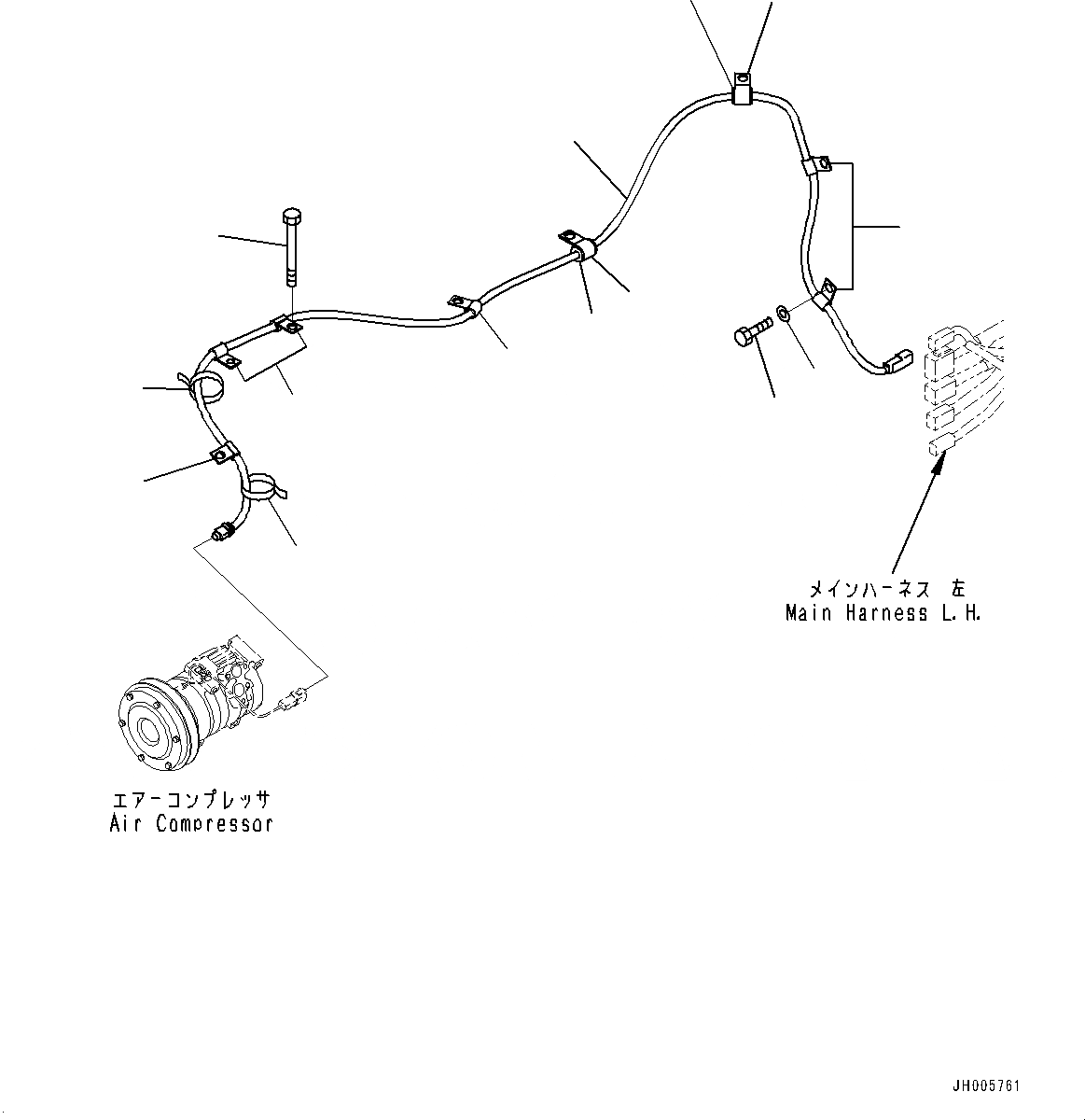 メインハーネス 左
Main Harness L.H.

エアーコンプレッサ
Air Compressor

JH005761