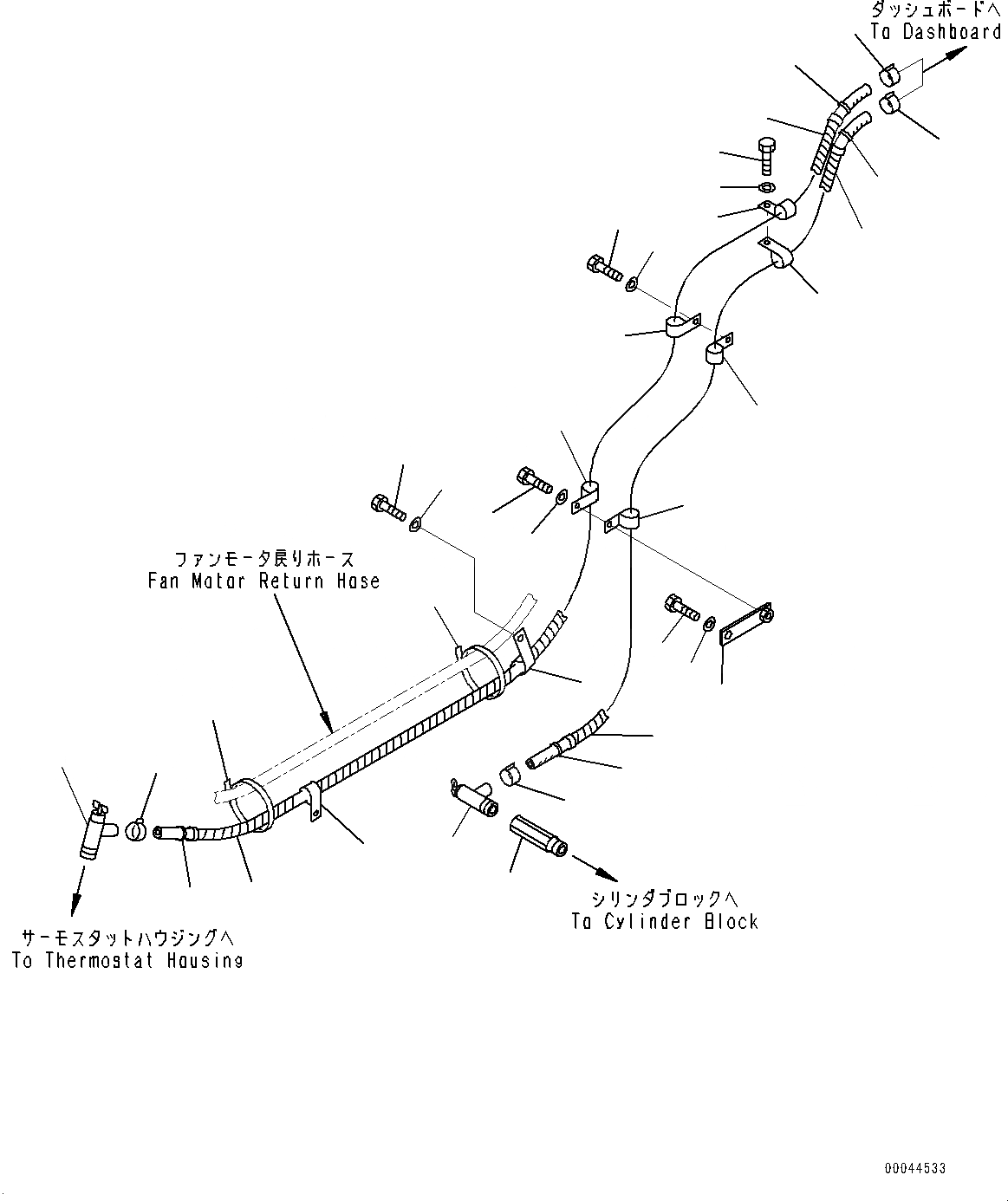 ダッシュボードへ
To Dashboard

ファンモータ戻りホース
Fan Motor Return Hose

シリンダブロックへ
To Cylinder Block

サーモスタットハウジングへ
To Thermostat Housing

00044533