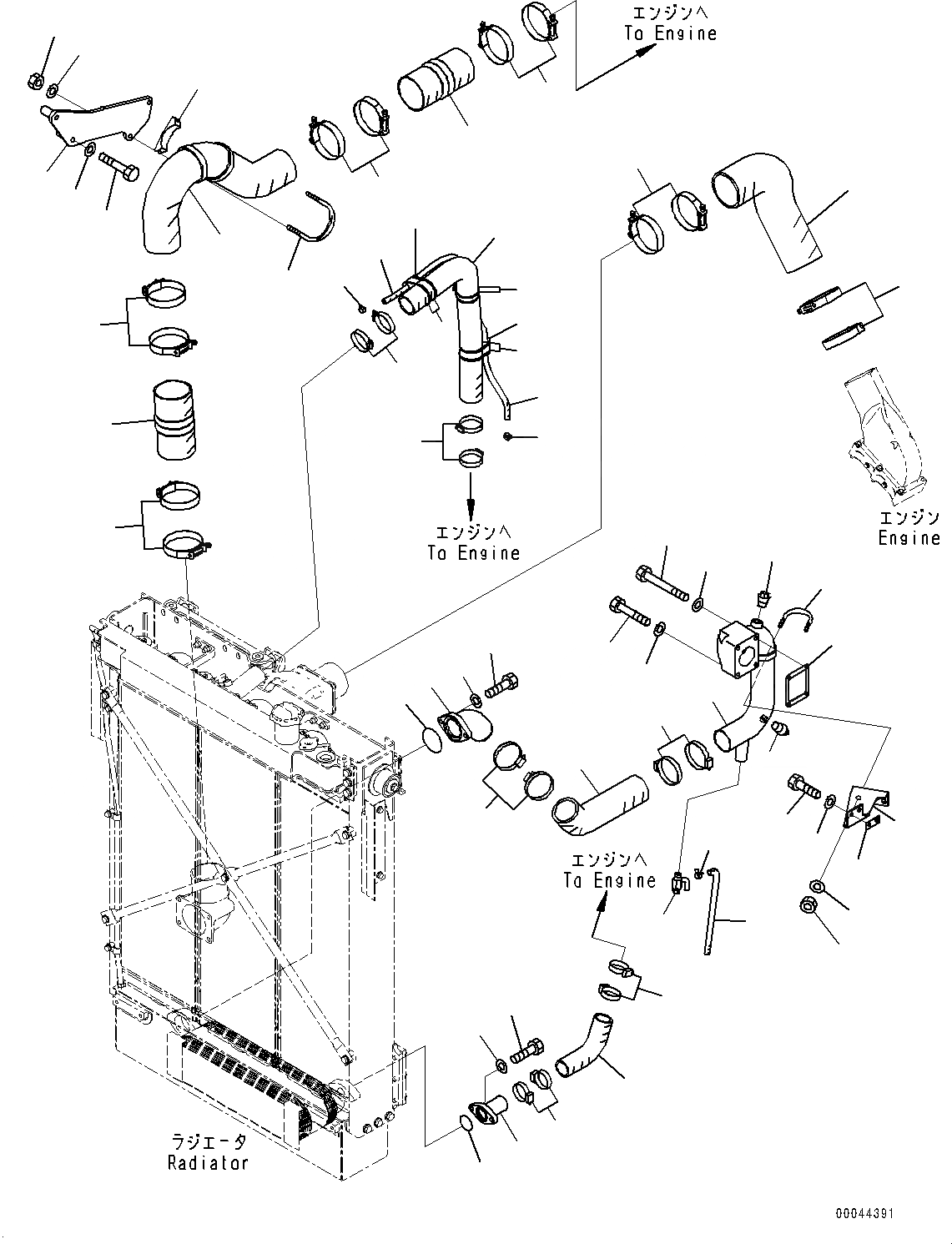 エンジンへ
To Engine

エンジンへ
To Engine

エンジン
Engine

エンジンへ
To Engine

ラジエータ
Radiator

00044391