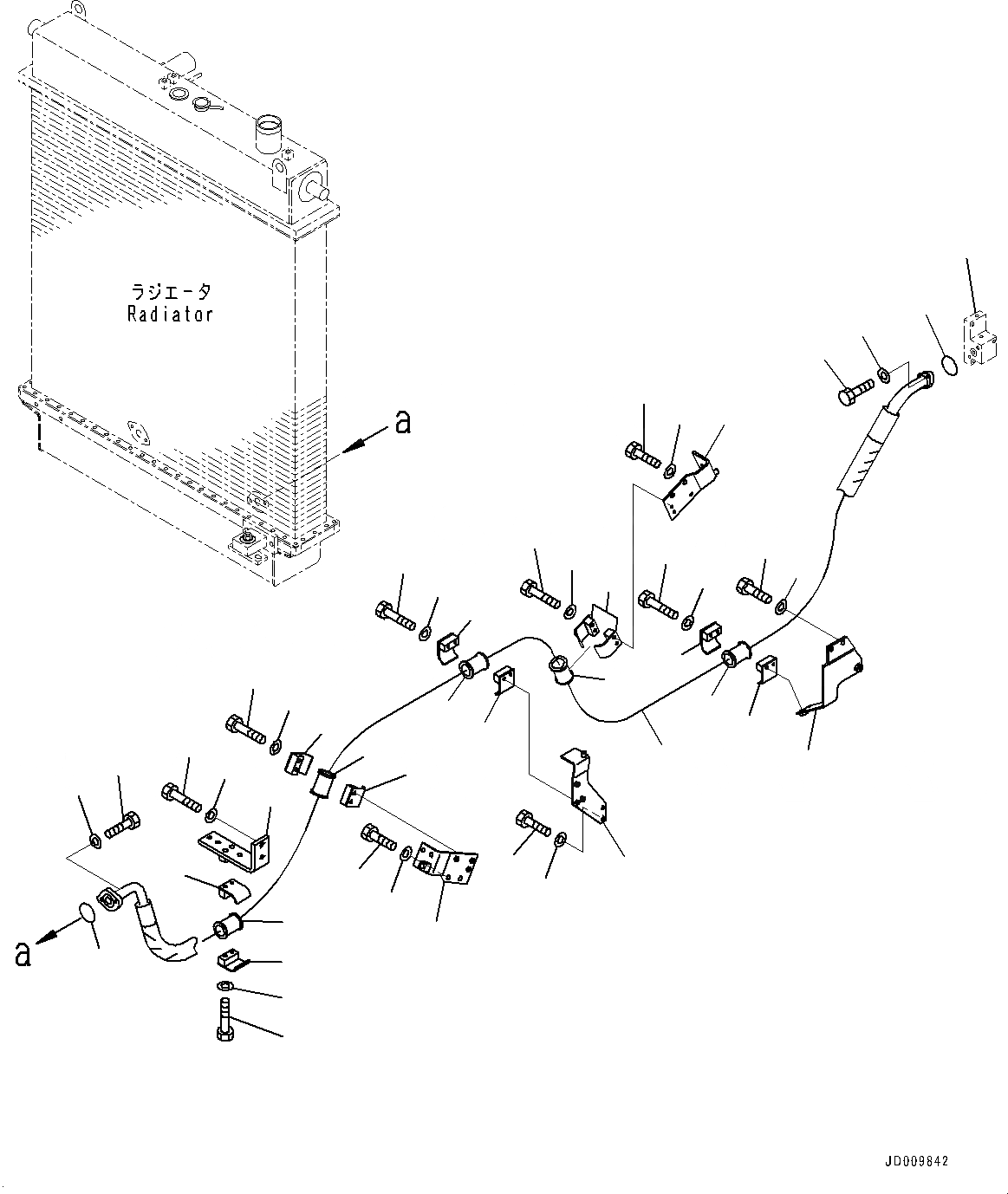 ラジエータ
Radiator

a

a

JD009842