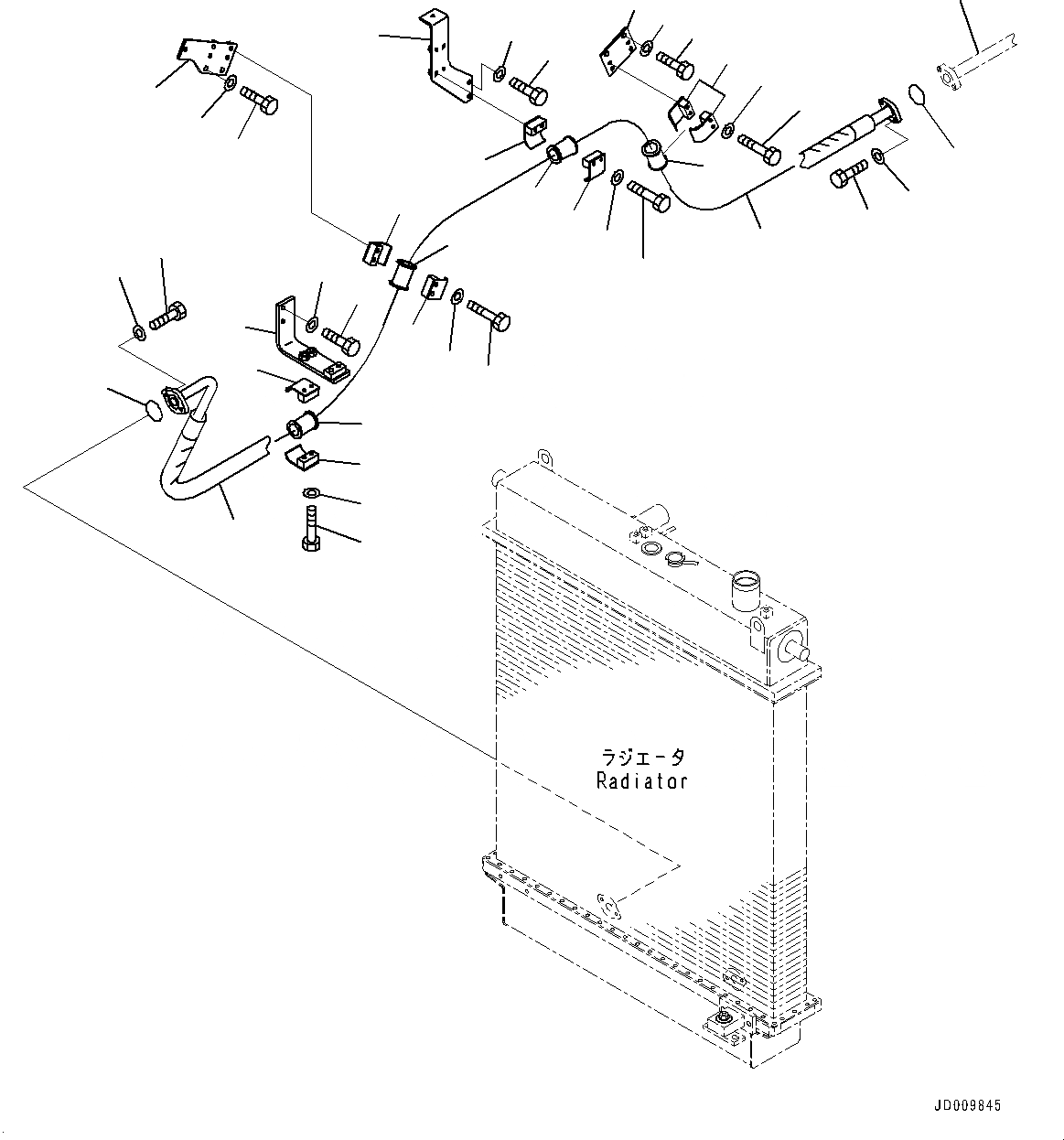 ラジエータ
Radiator

JD009845