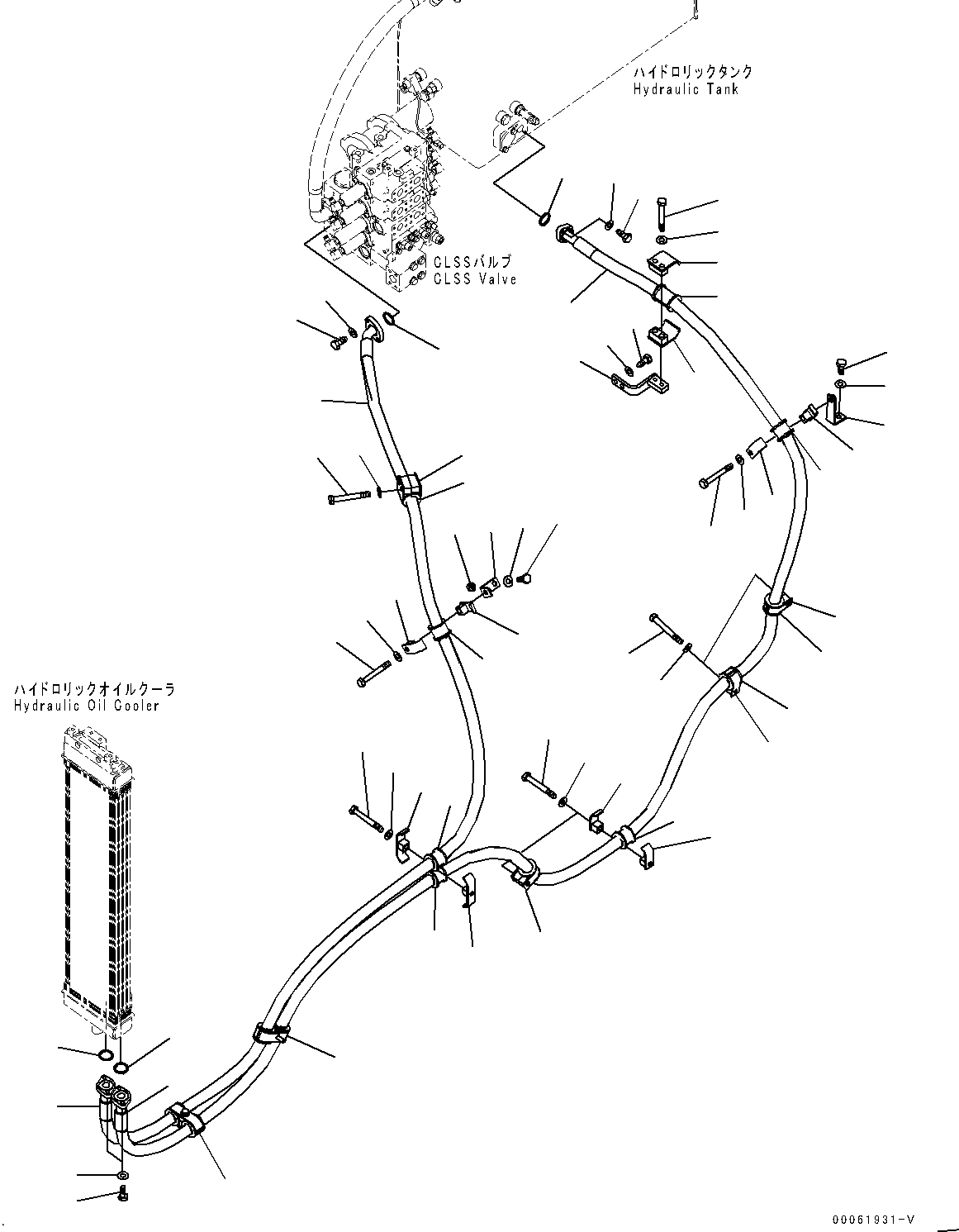 ハイドロリックタンク
Hydraulic Tank

CLSSバルブ
CLSS Valve

ハイドロリックオイルクーラ
Hydraulic Oil Cooler

00061931-V