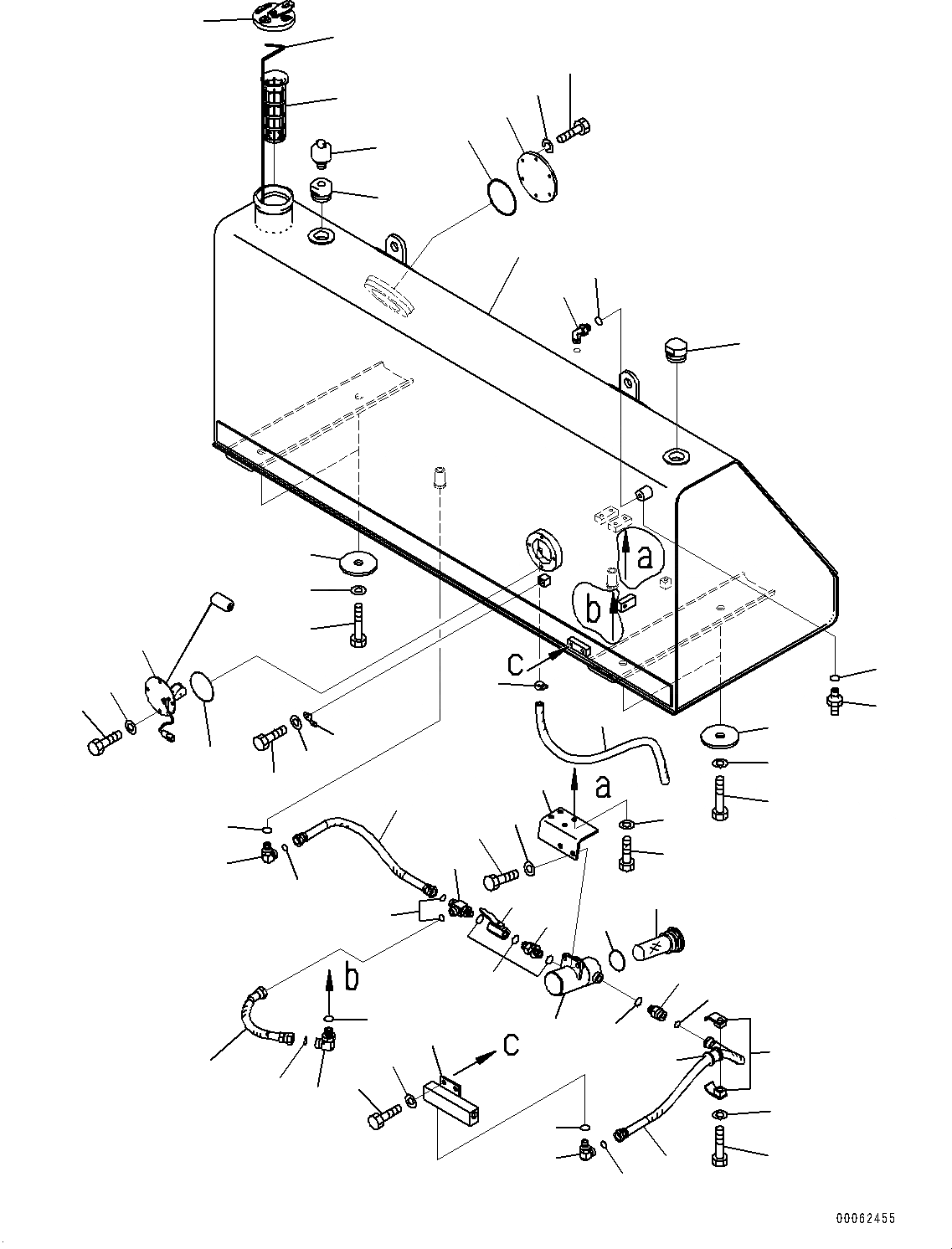 a

b

c

a

b

c

00062455