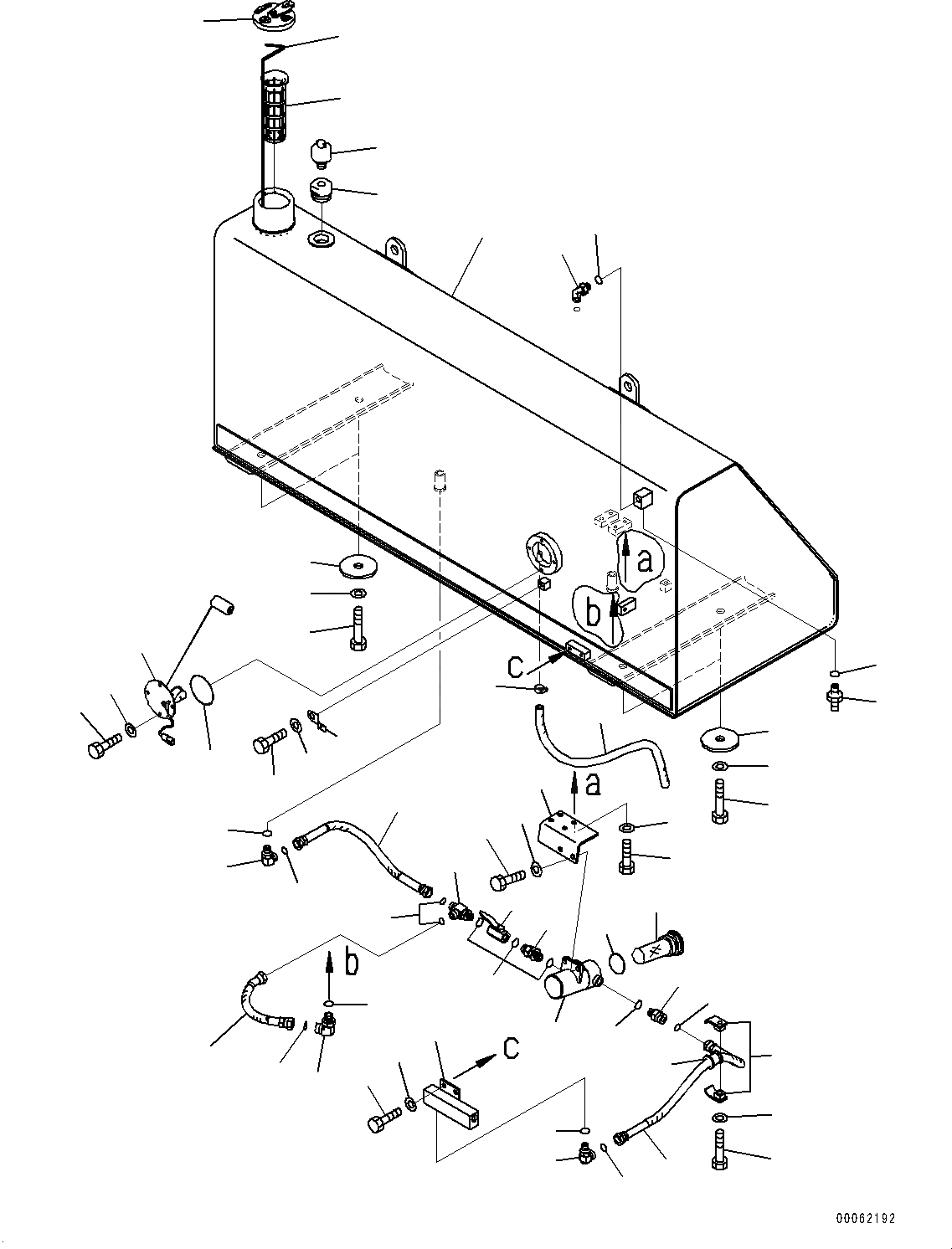 a
b
c
a
b
c
00062192