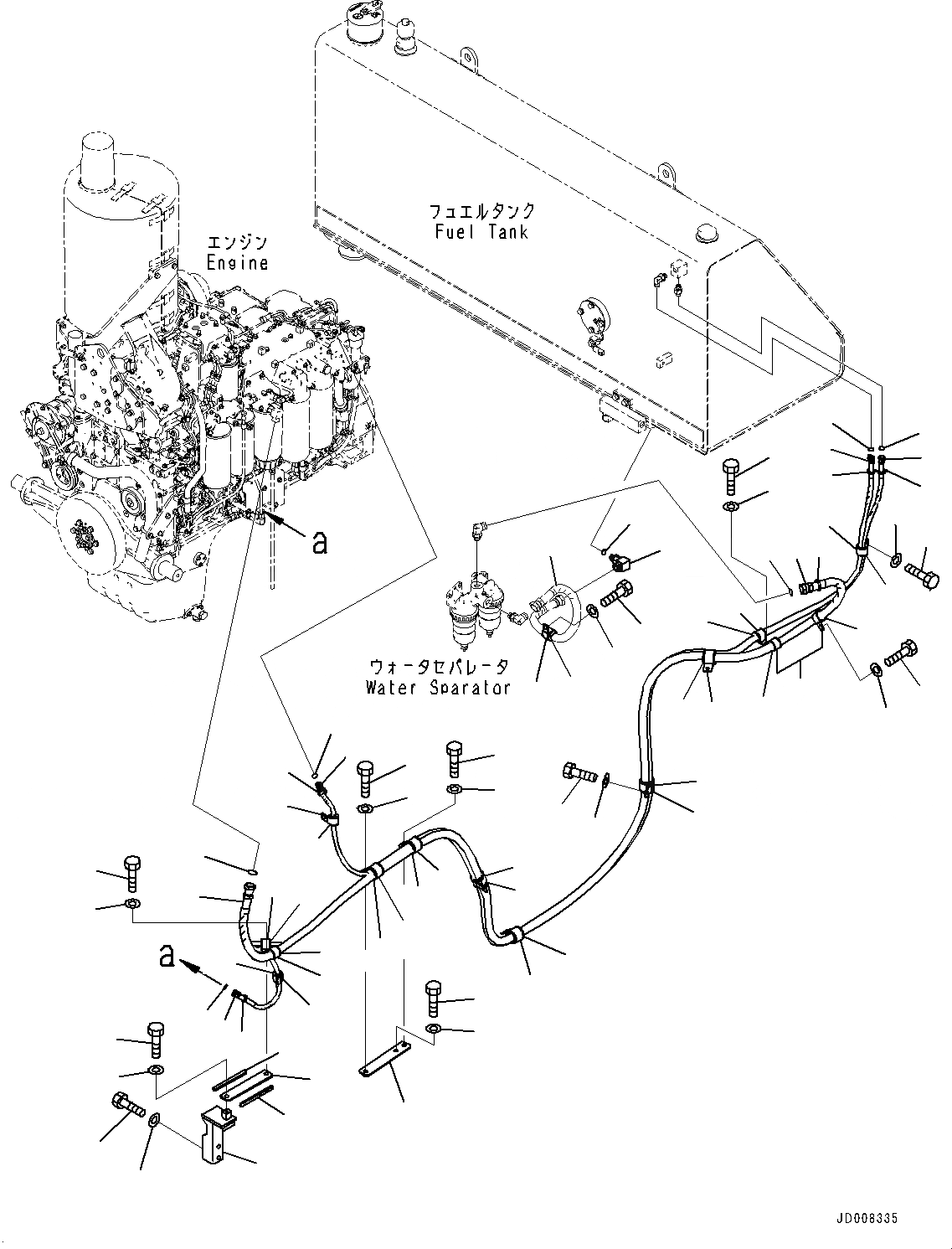 フュエルタンク
Fuel Tank

エンジン
Engine

a

ウォータセパレータ
Water Sparator

a

JD008335