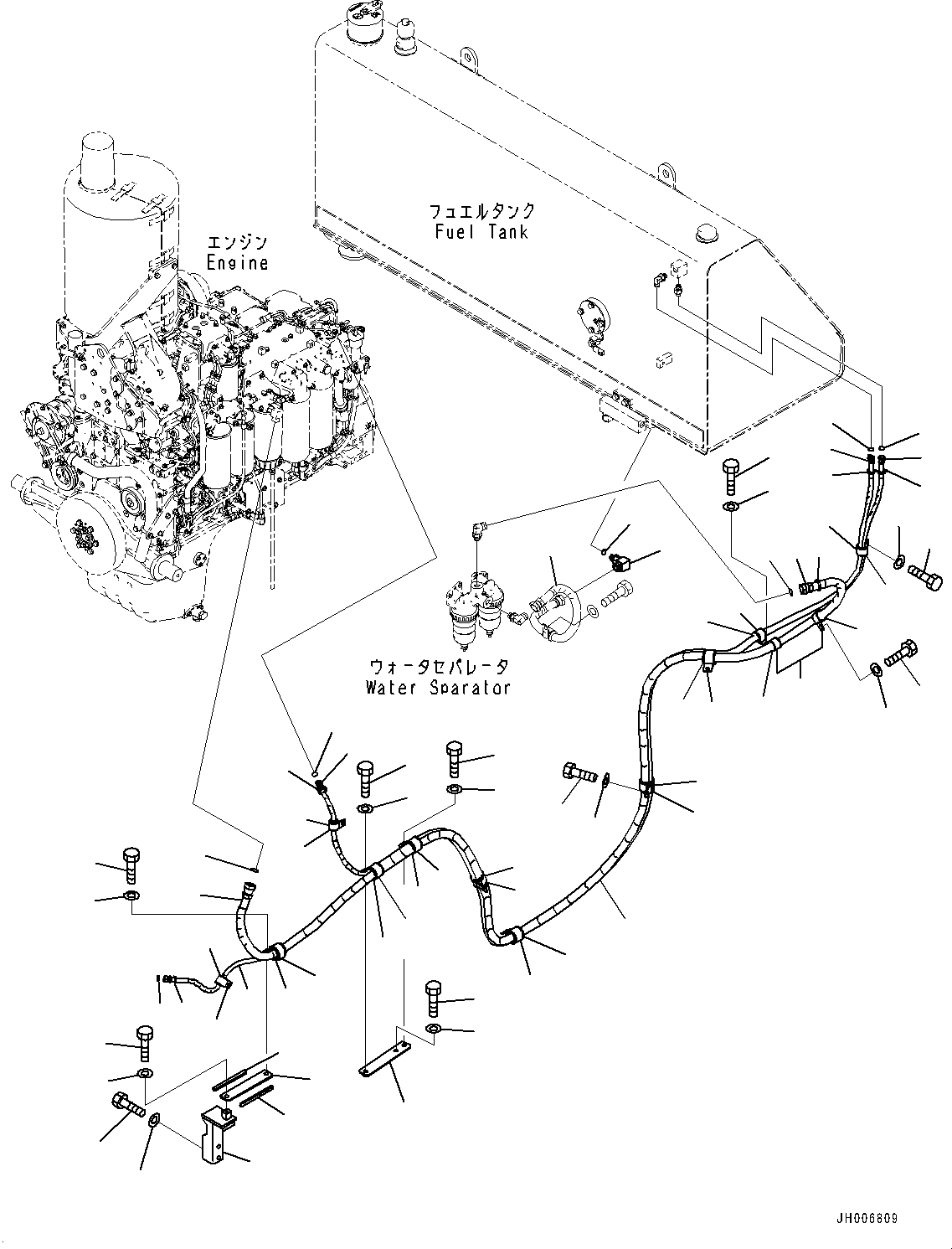 フュエルタンク
Fuel Tank

エンジン
Engine

ウォータセパレータ
Water Sparator

JH006809