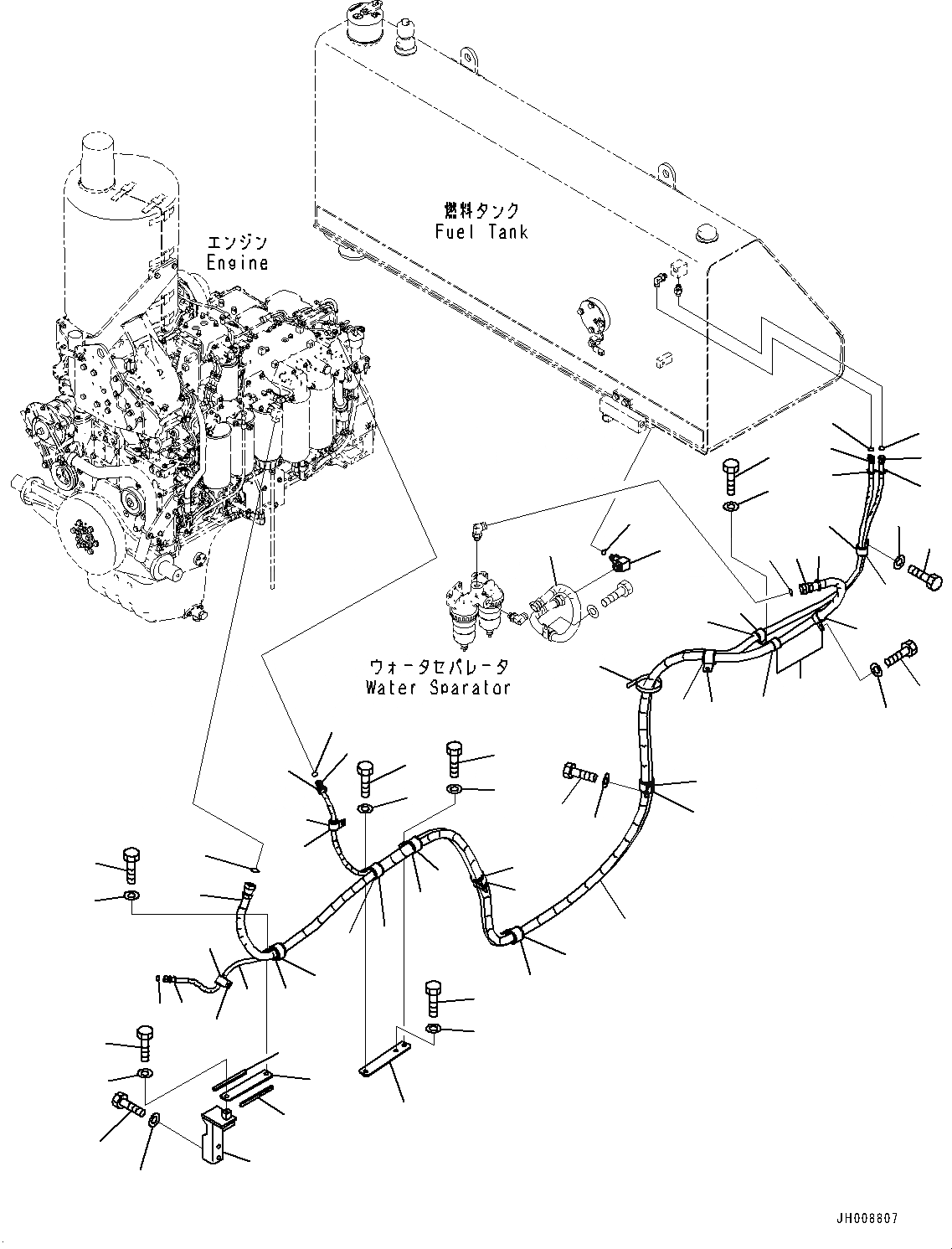 燃料タンク
Fuel Tank

エンジン
Engine

ウォータセパレータ
Water Sparator

JH008807