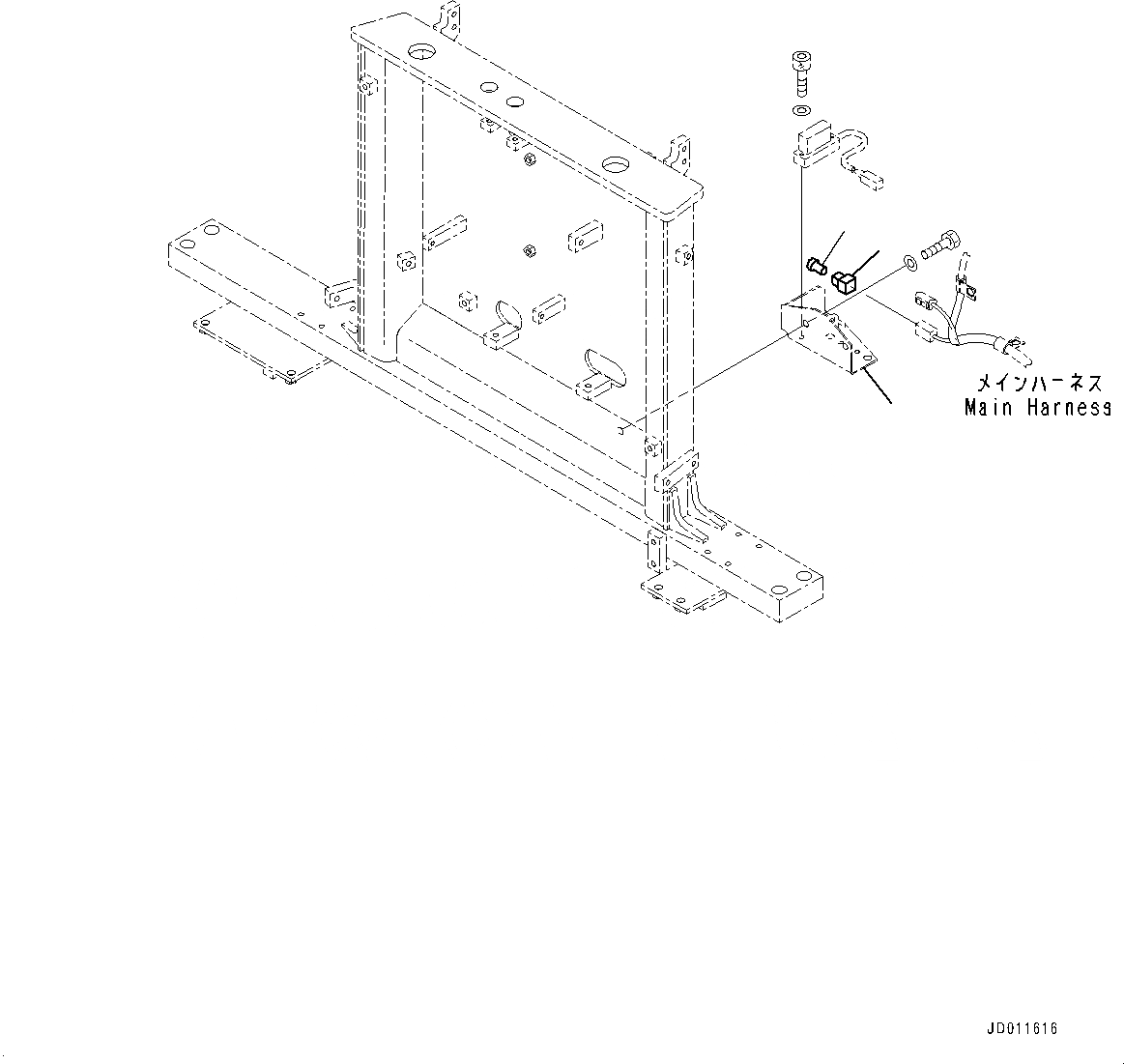 メインハーネス
Main Harness

JD011616