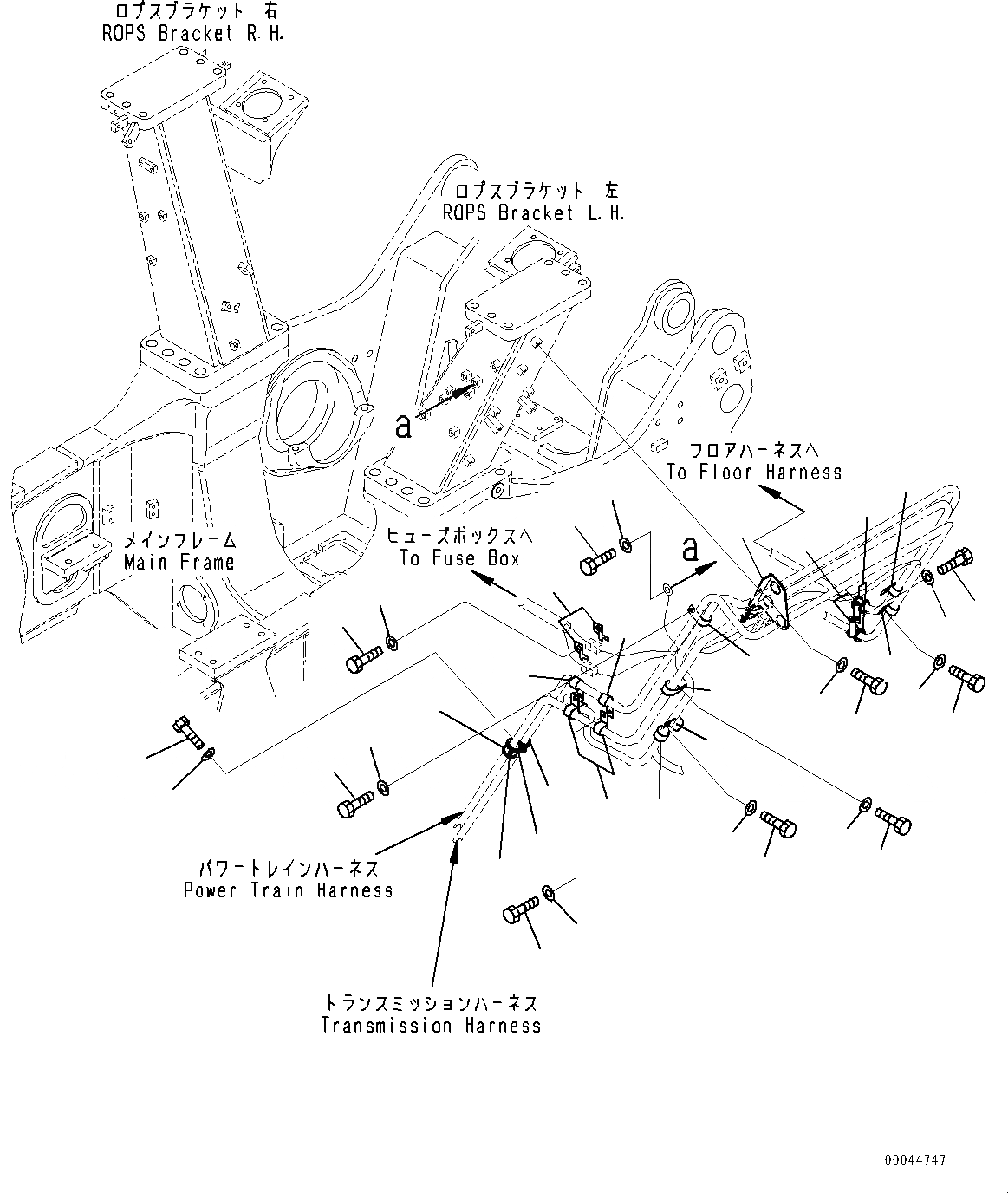 ロプスブラケット 右
ROPS Bracket R.H.

ロプスブラケット 左
ROPS Bracket L.H.

a

フロアハーネスへ
To Floor Harness

メインフレーム
Main Frame

ヒューズボックスへ
To Fuse Box

a

パワートレインハーネス
Power Train Harness

トランスミッションハーネス
Transmission Harness

00044747