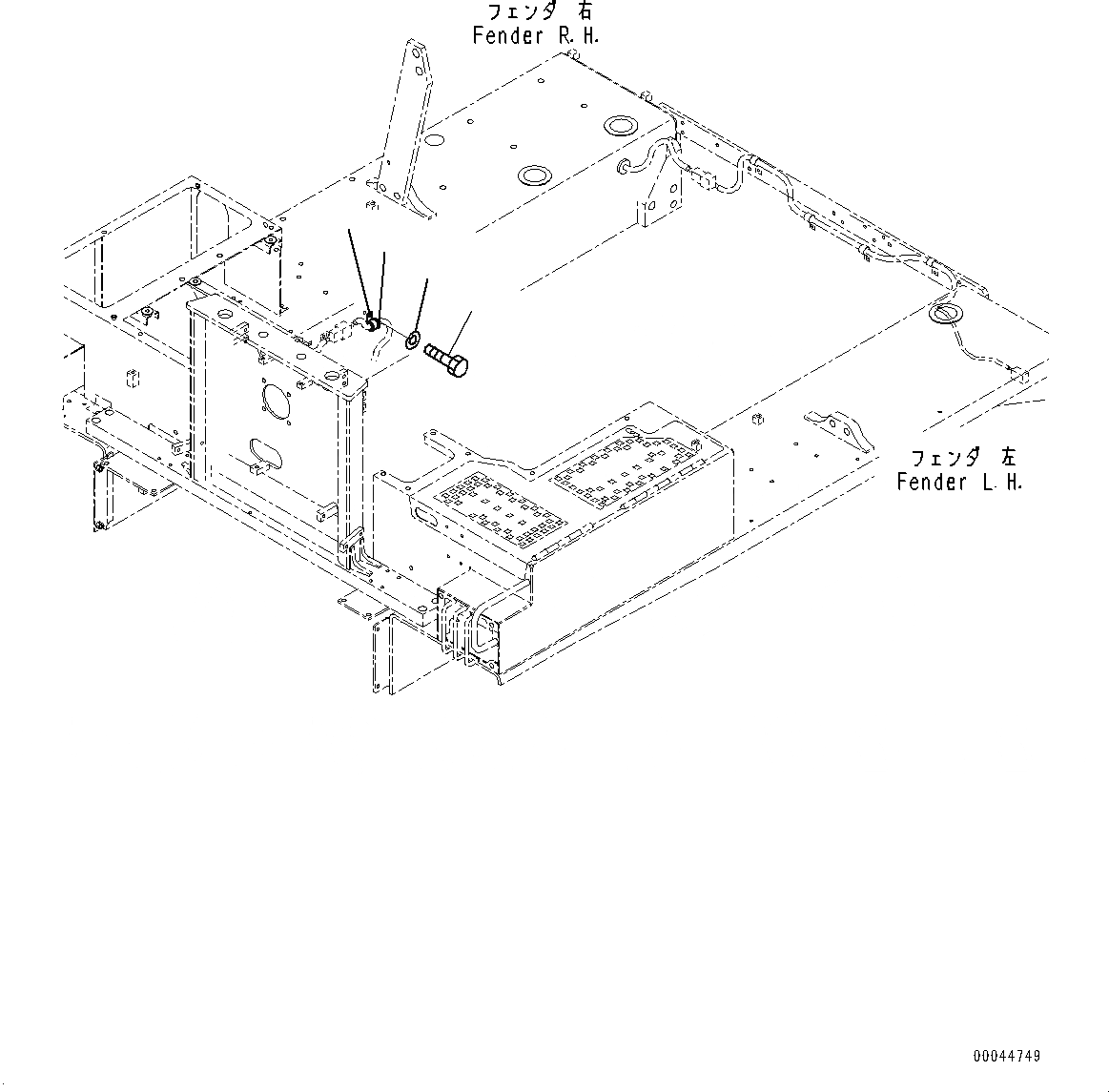 フェンダ 右
Fender R.H.

フェンダ 左
Fender L.H.

00044749