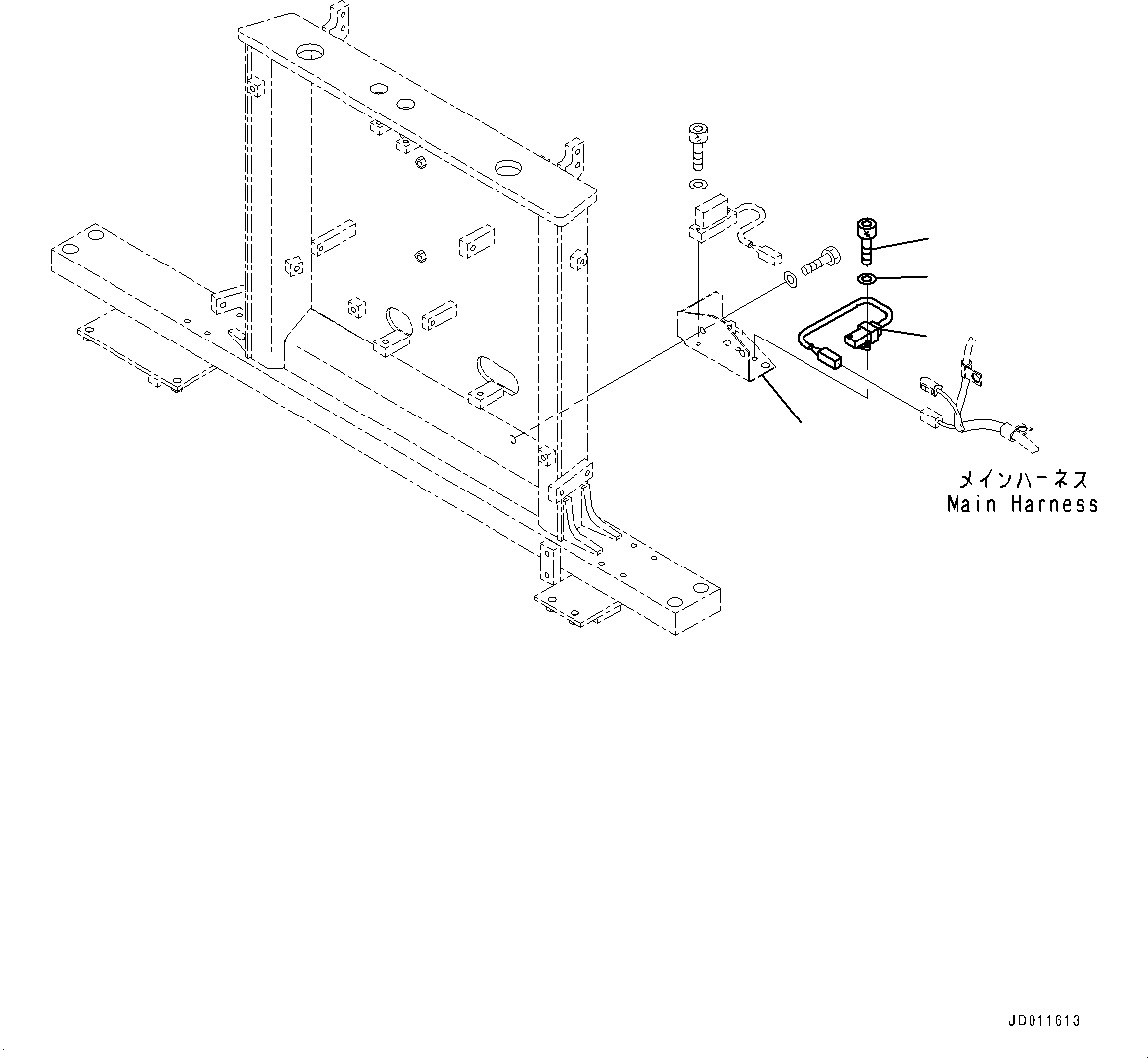 メインハーネス
Main Harness

JD011613