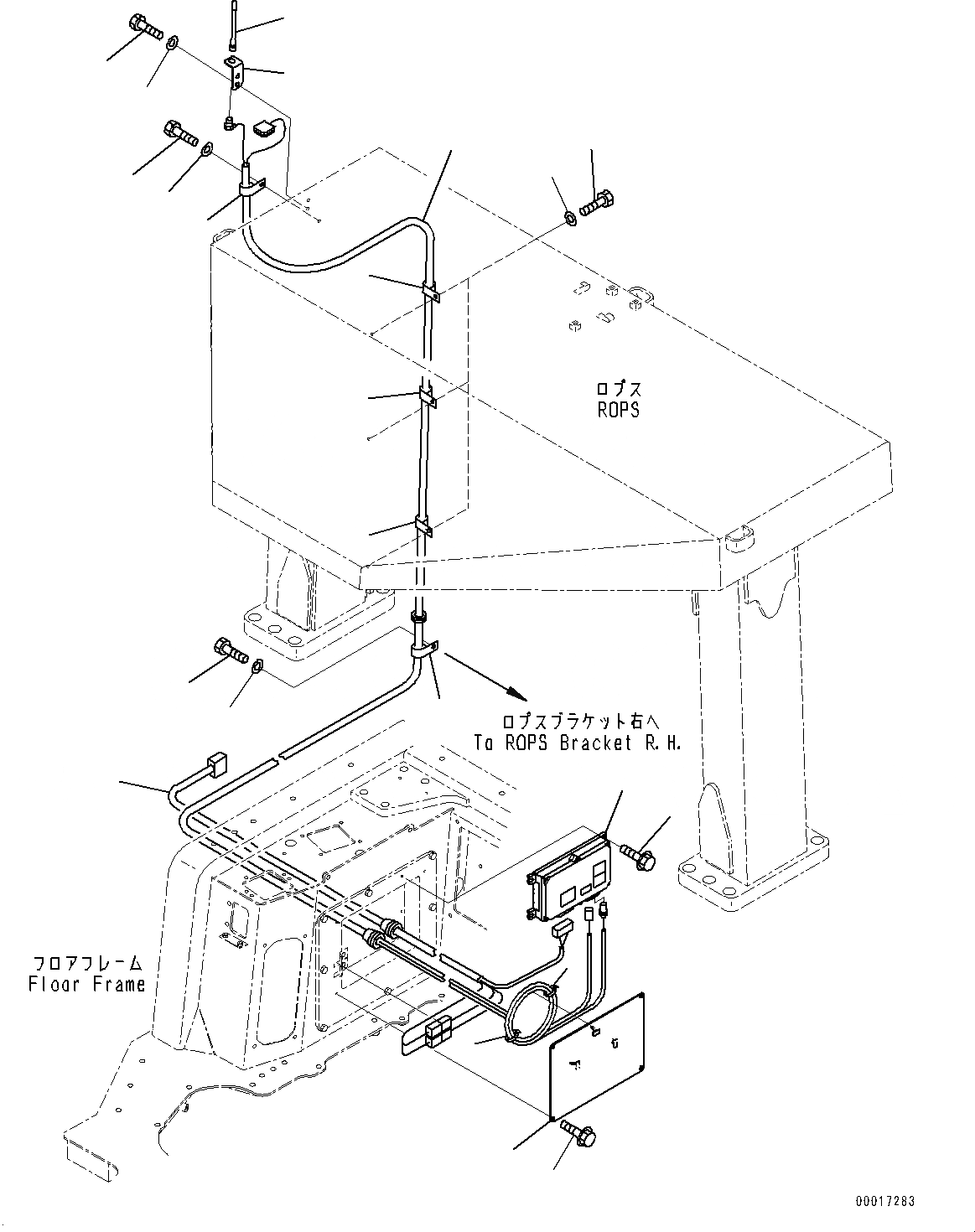 ロプス
ROPS

ロプスブラケット右へ
To ROPS Bracket R.H.

フロアフレーム
Floor Frame

00017283