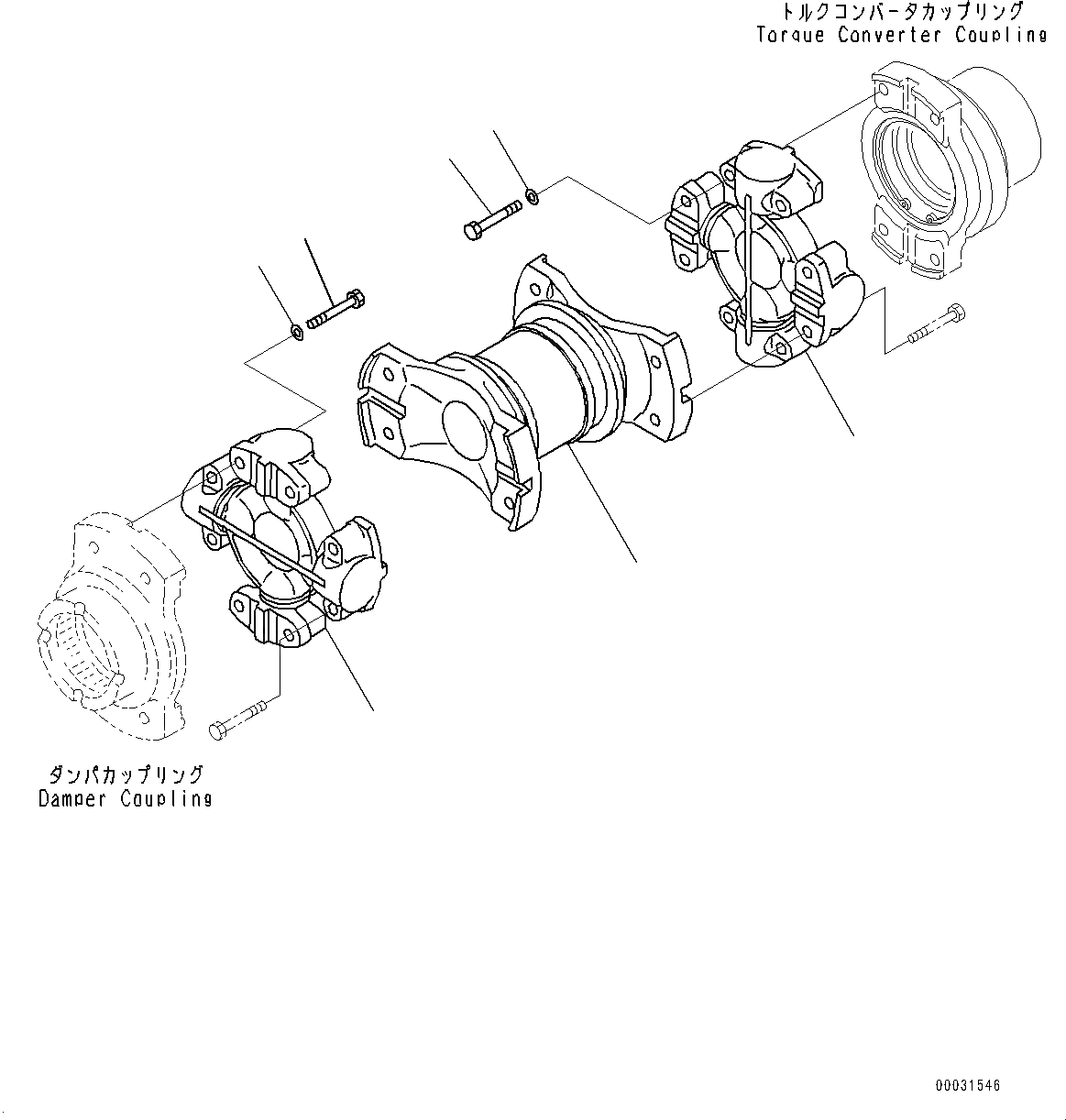 トルクコンバータカップリング
Torque Converter Coupling

ダンパカップリング
Damper Coupling

00031546