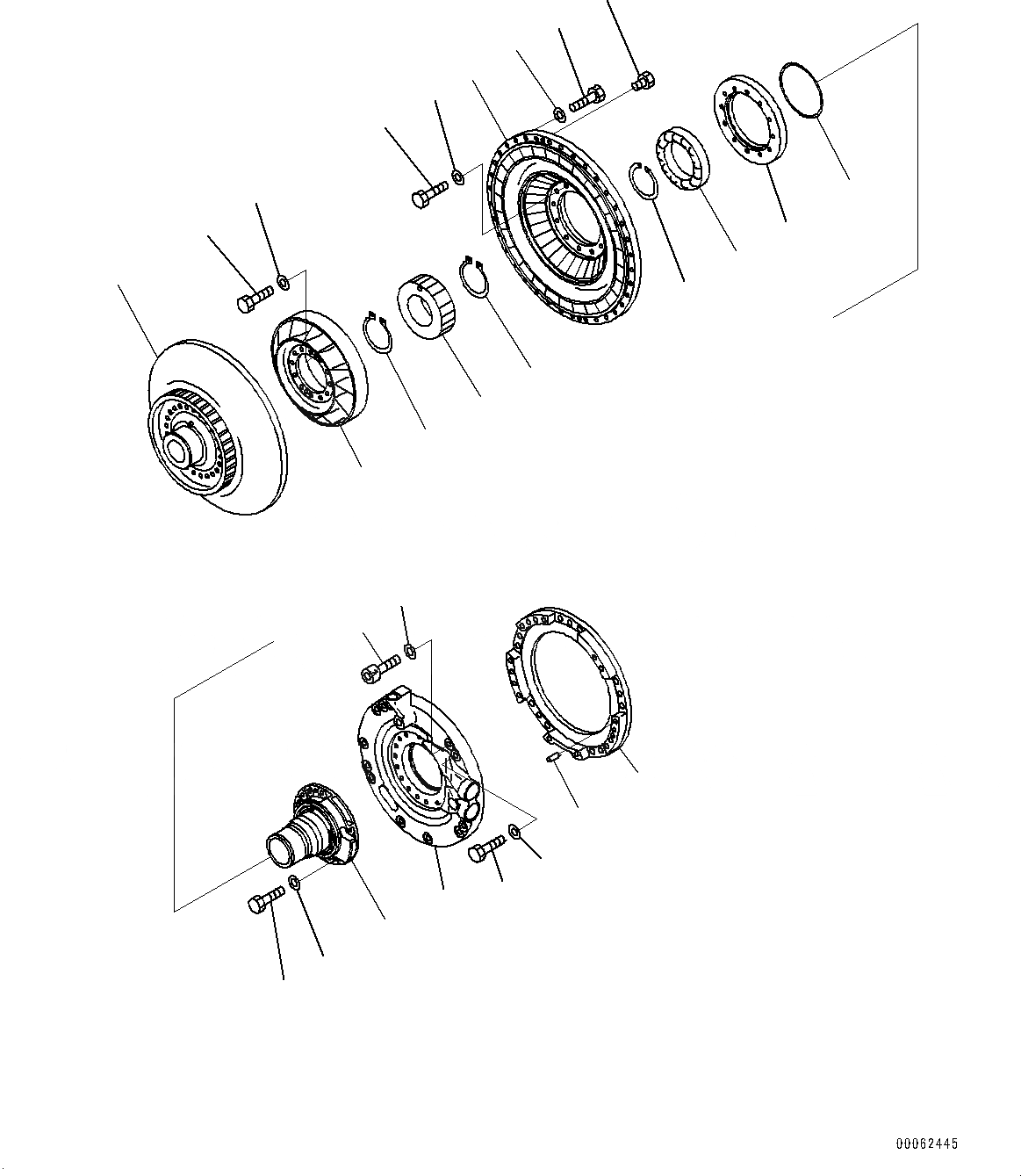 00062445