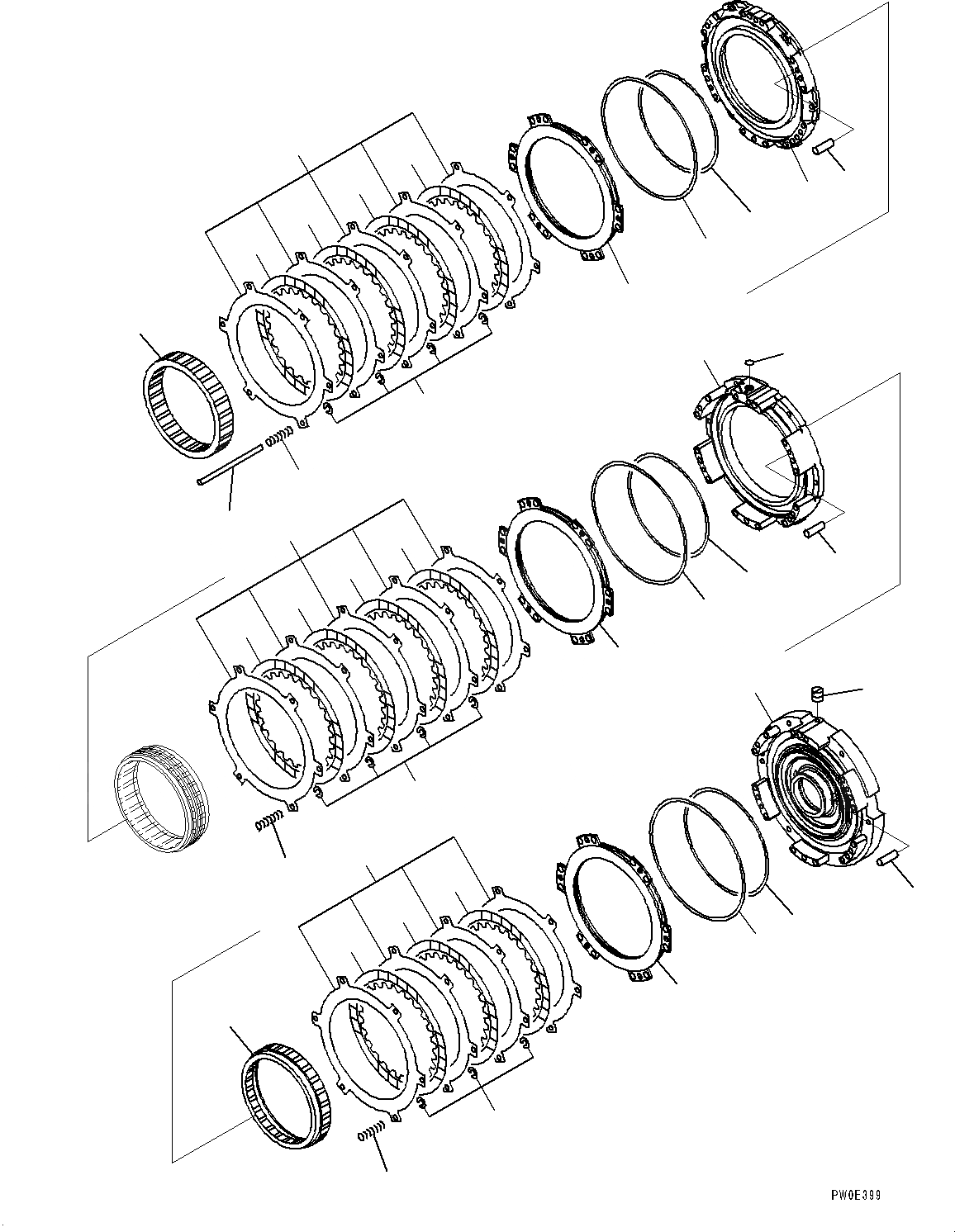 PW0E399