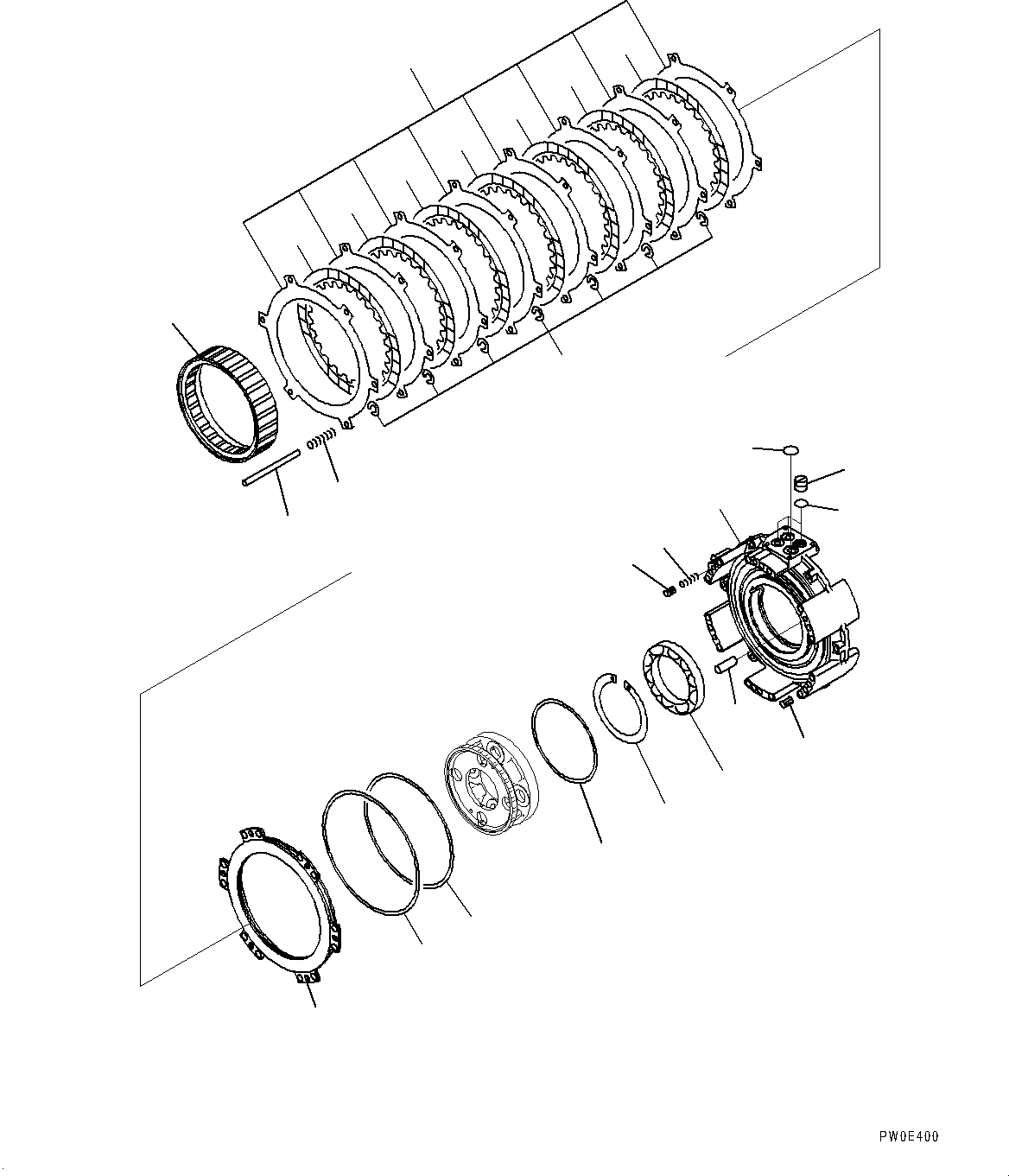 PW0E400