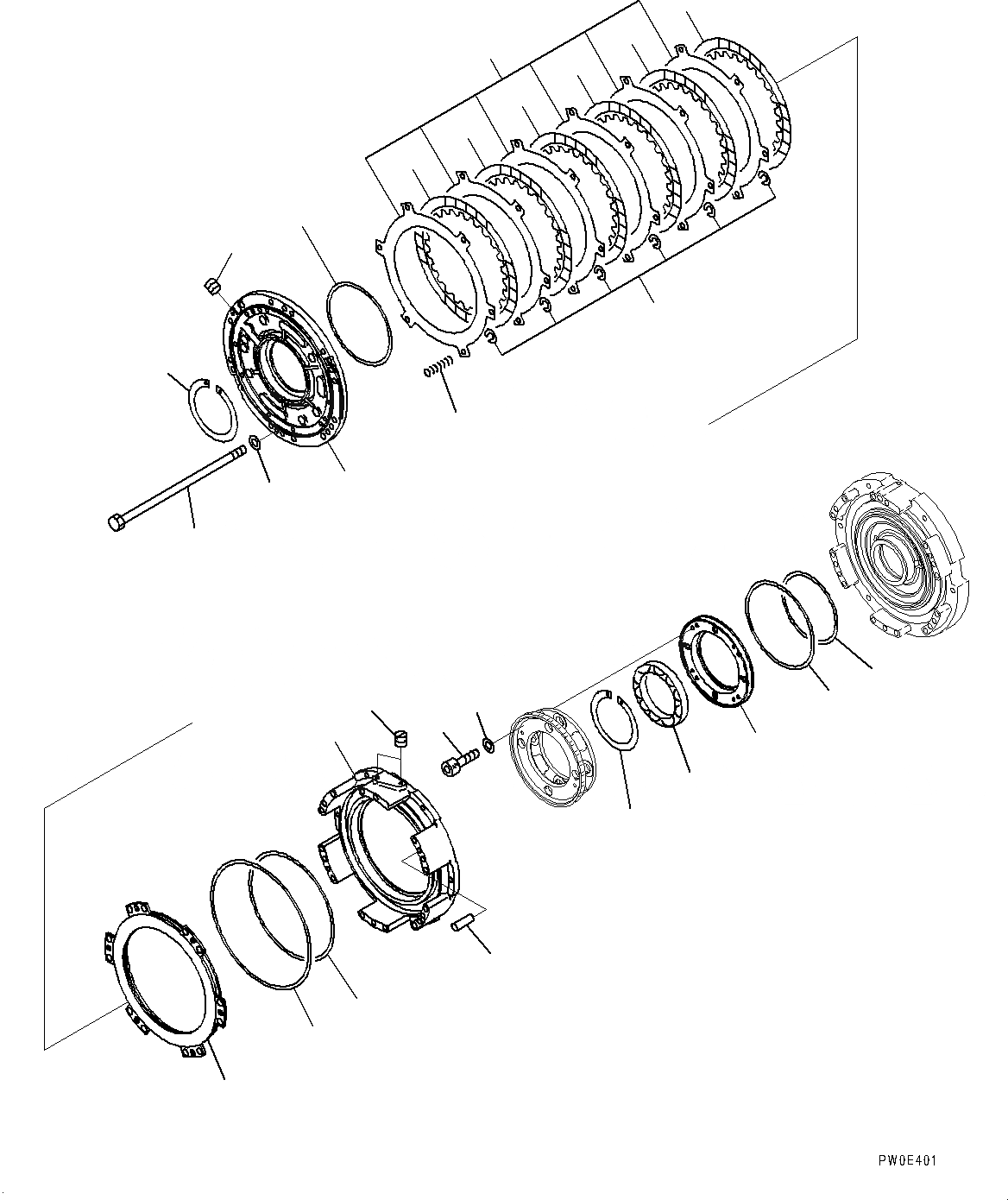 PW0E401