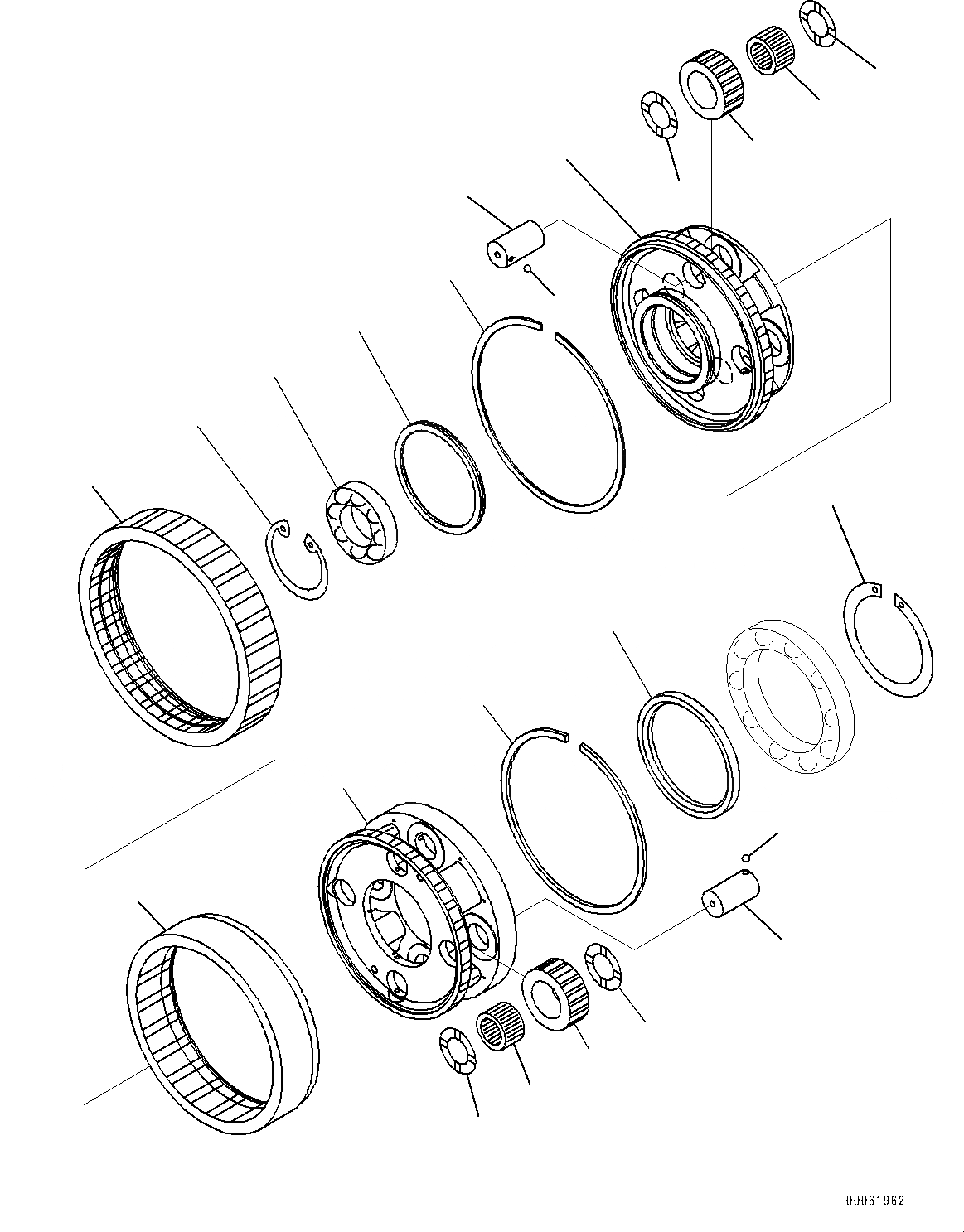 00061962