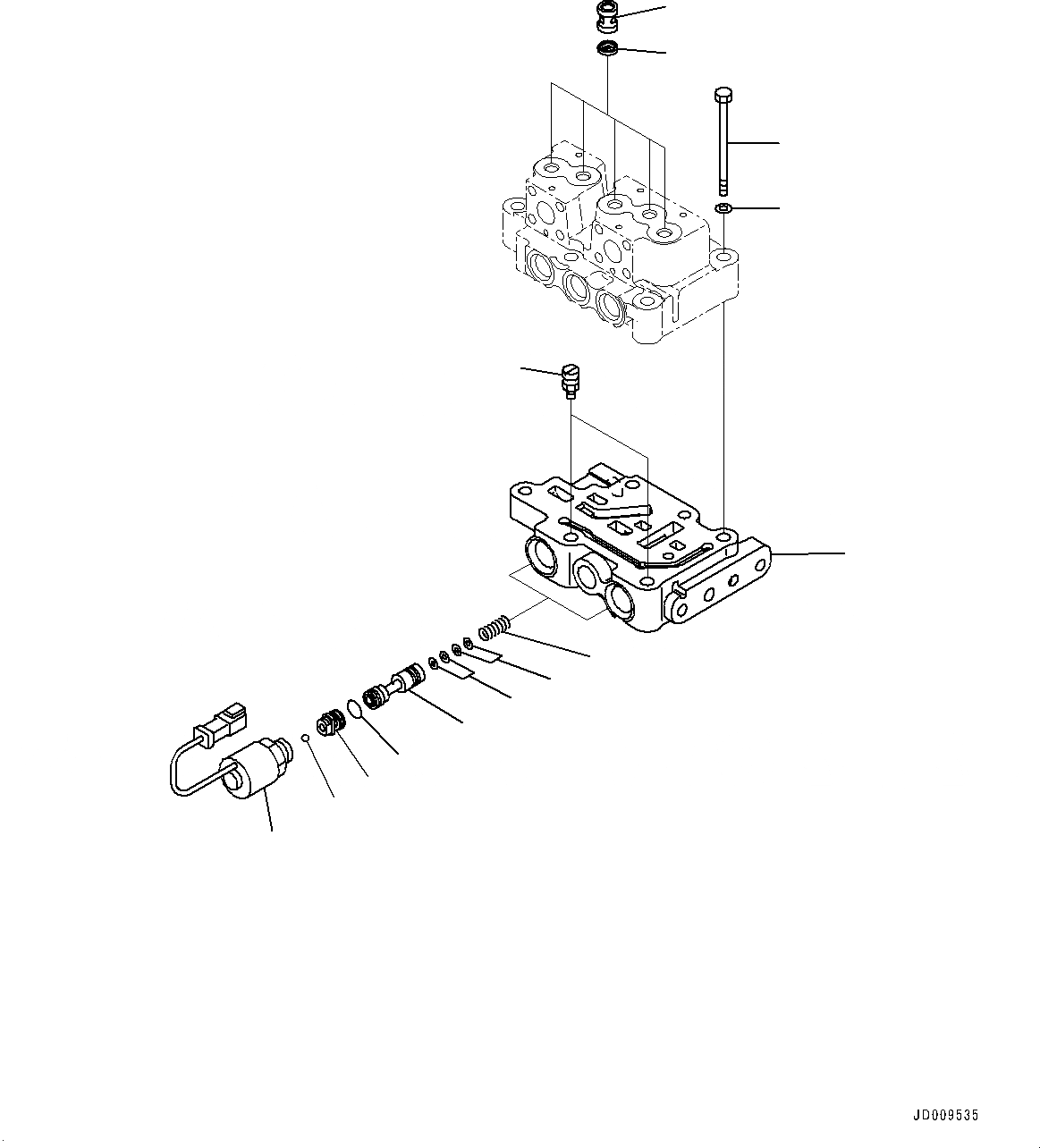 JD009535