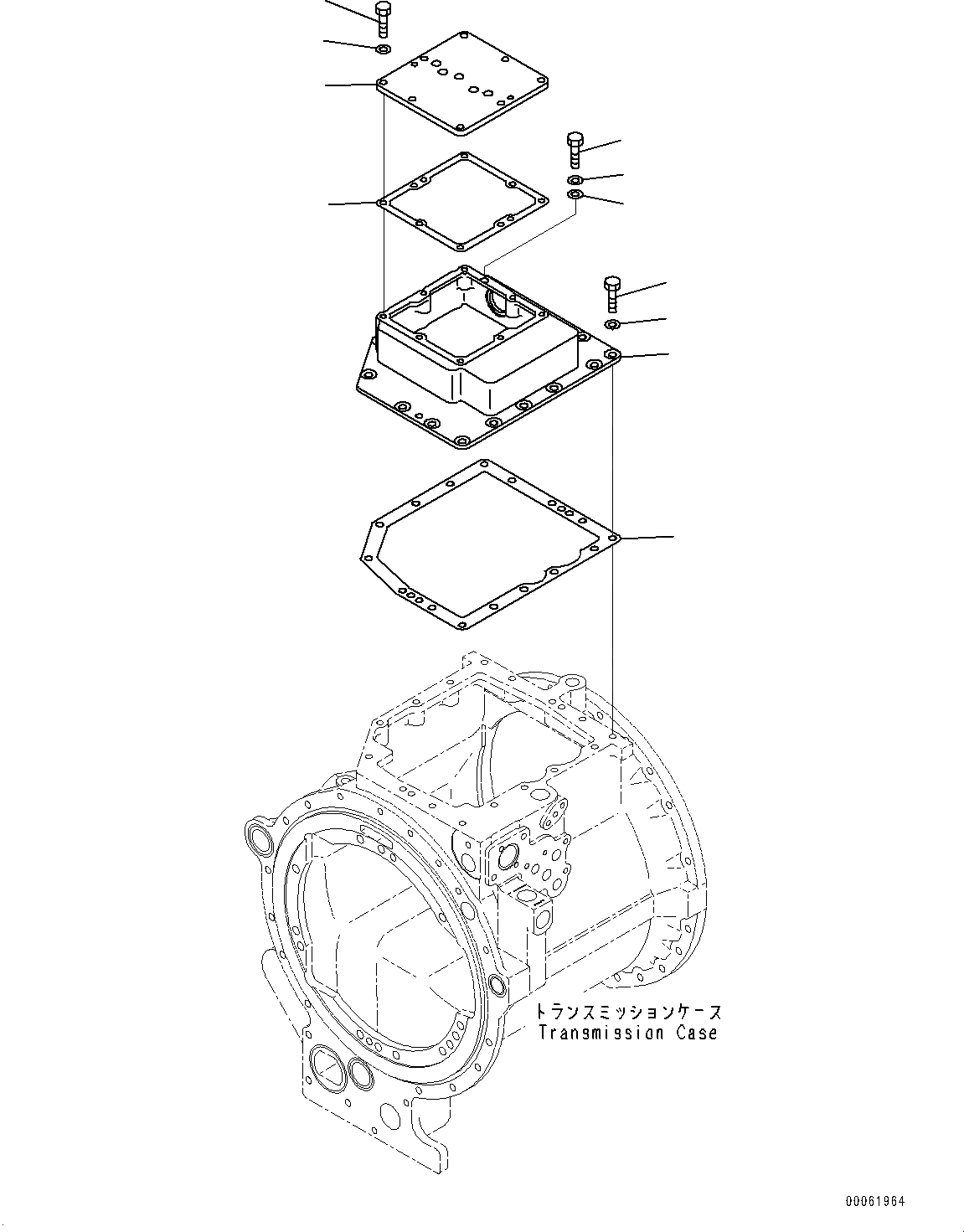 トランスミッションケース
Transmission Case

00061964