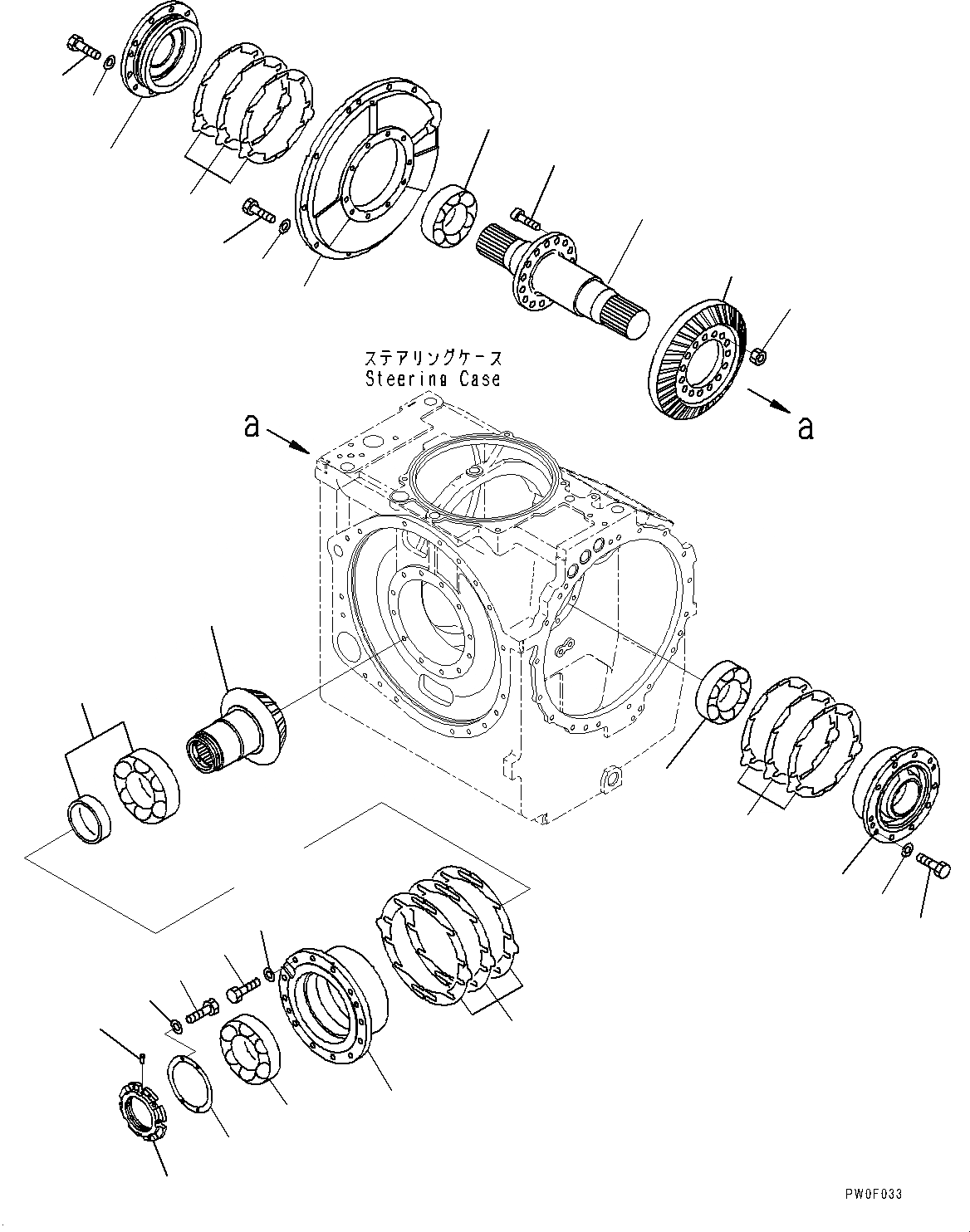 ステアリングケース
Steering Case

a

a

PW0F033