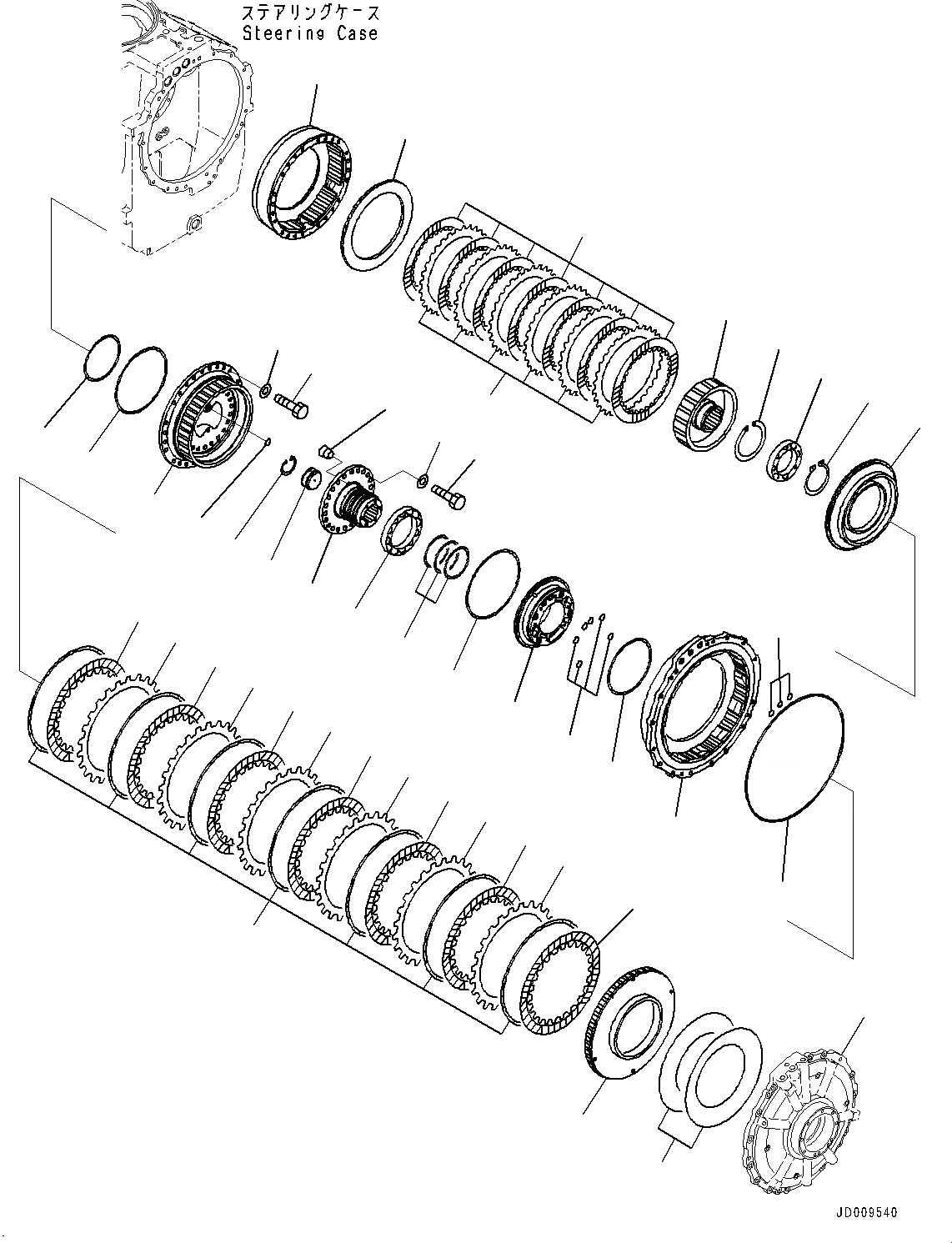 ステアリングケース
Steering Case

JD009540