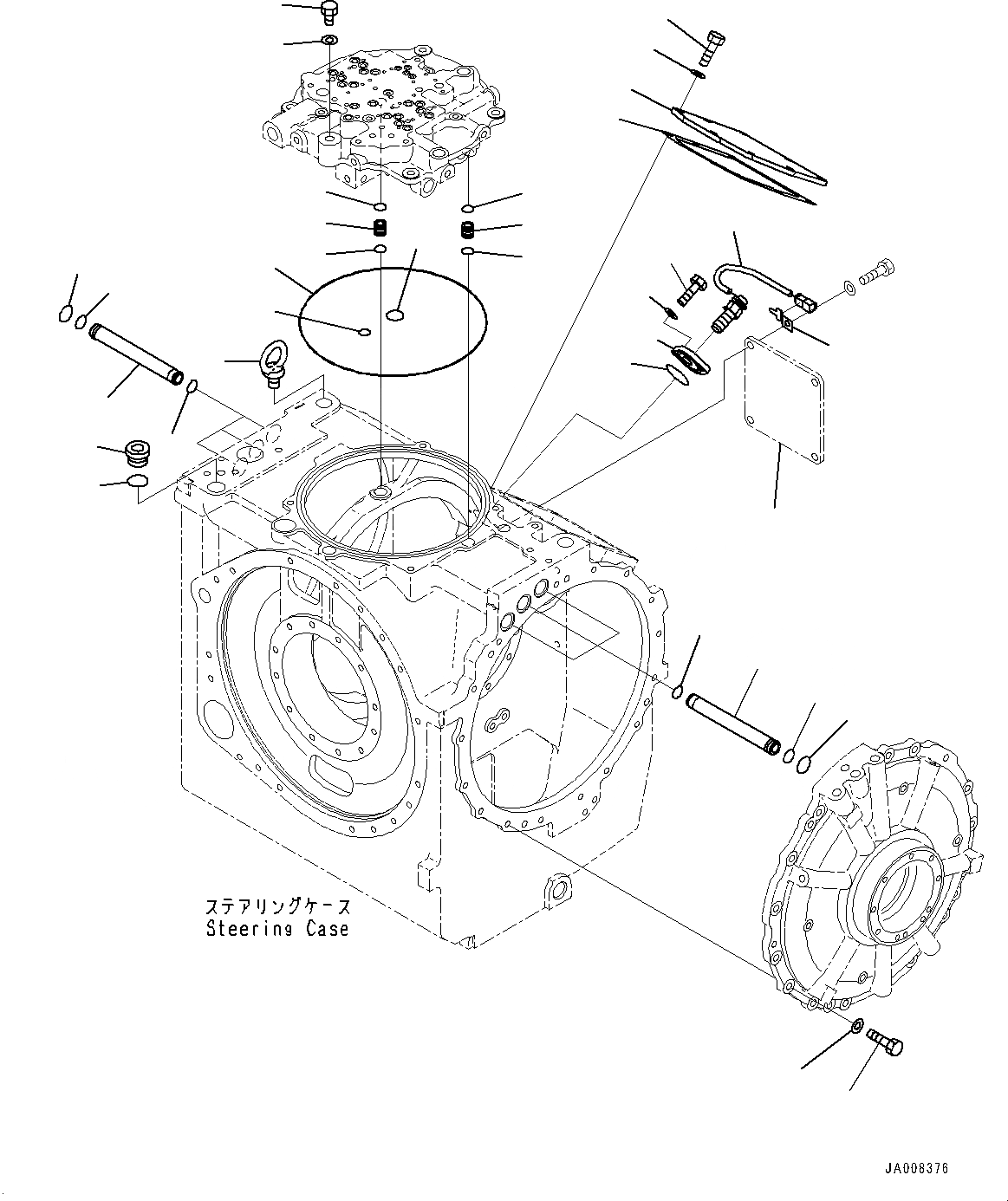 ステアリングケース
Steering Case

JA008376