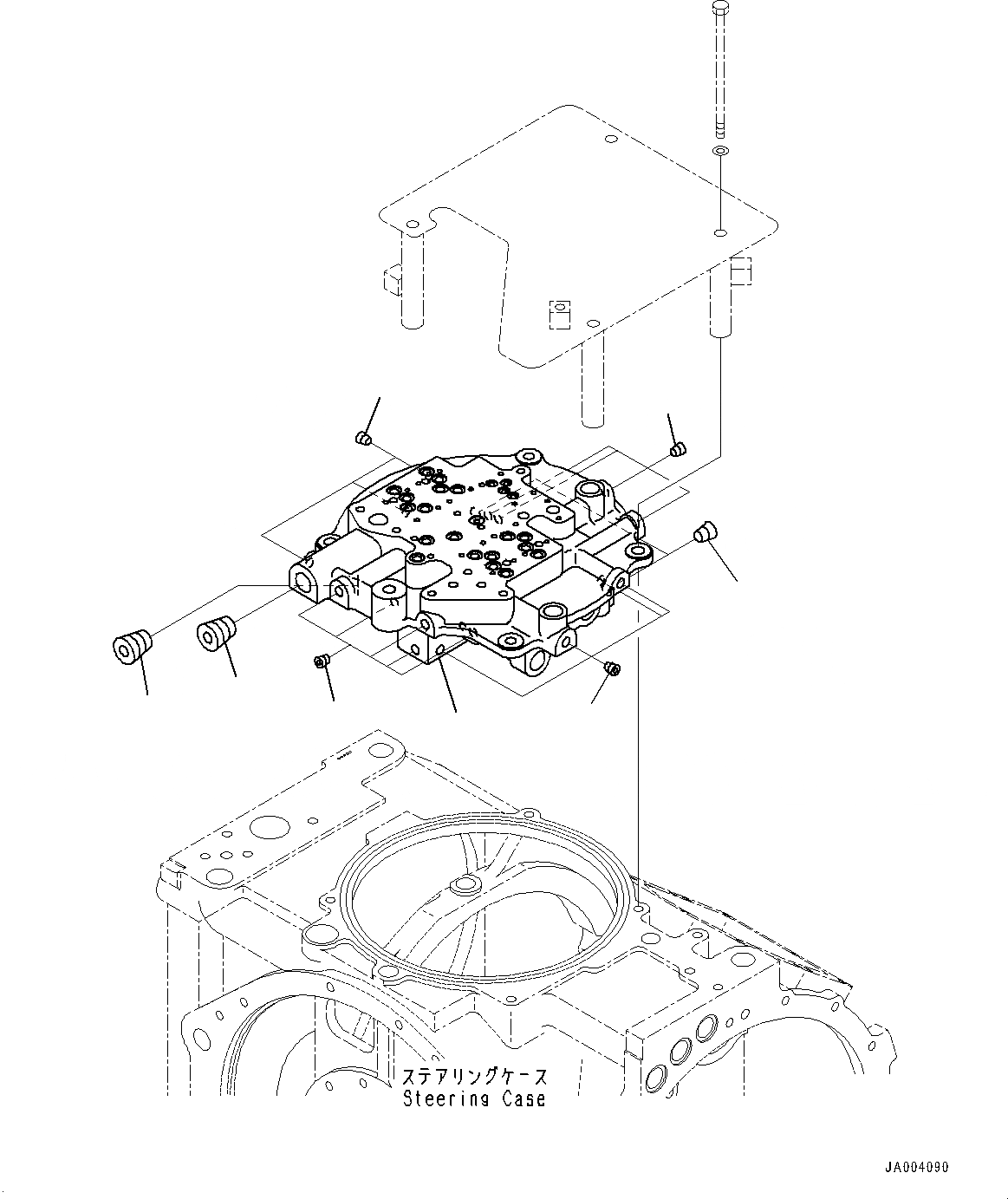 ステアリングケース
Steering Case

JA004090