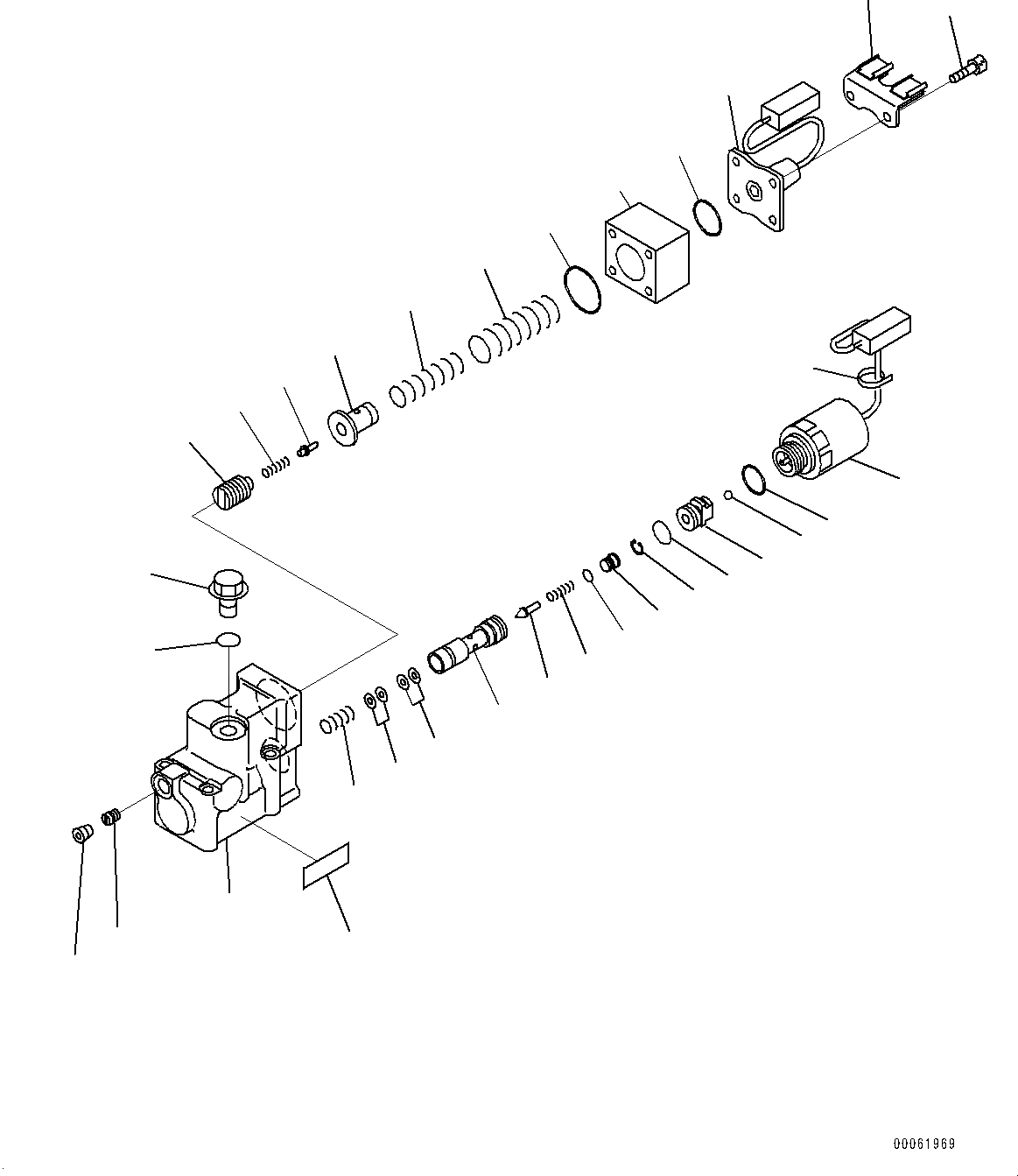 00061969